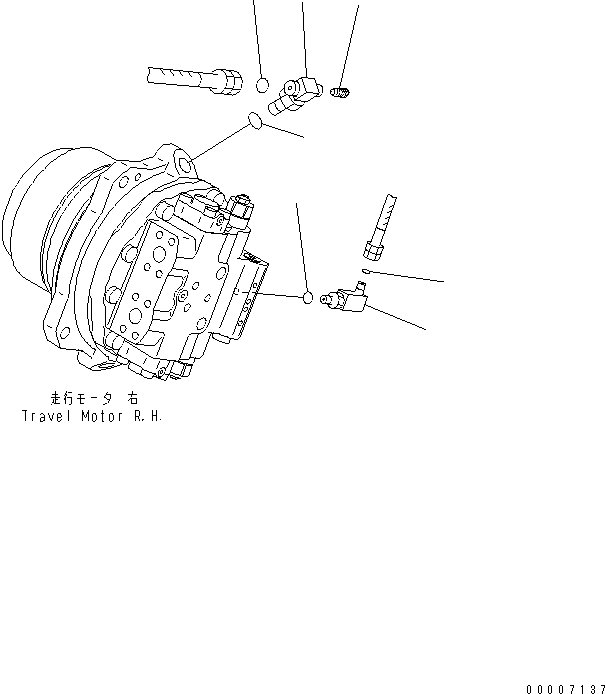 走行モータ 右
Travel Motor R.H.

00007137