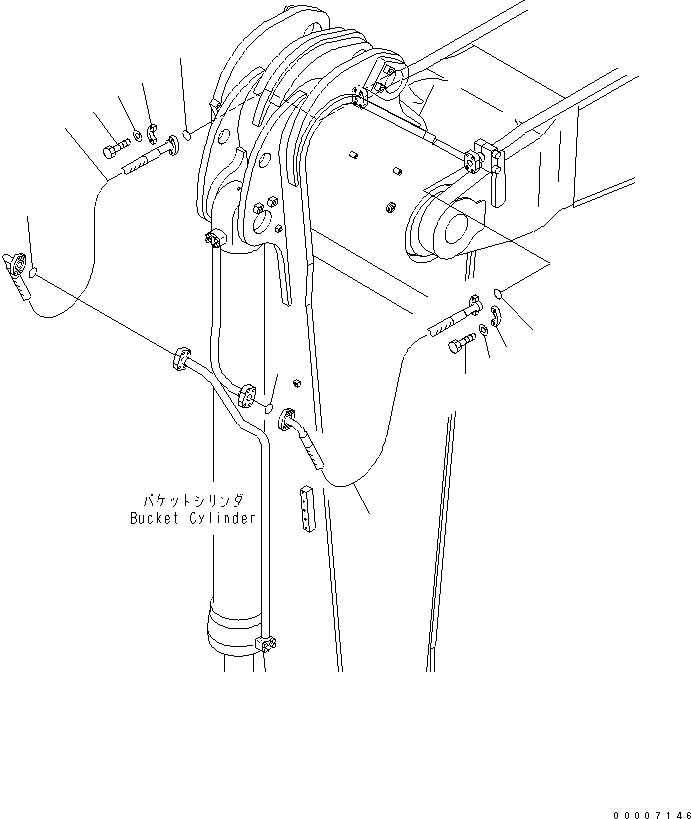 バケットシリンダ
Bucket Cylinder

00007146