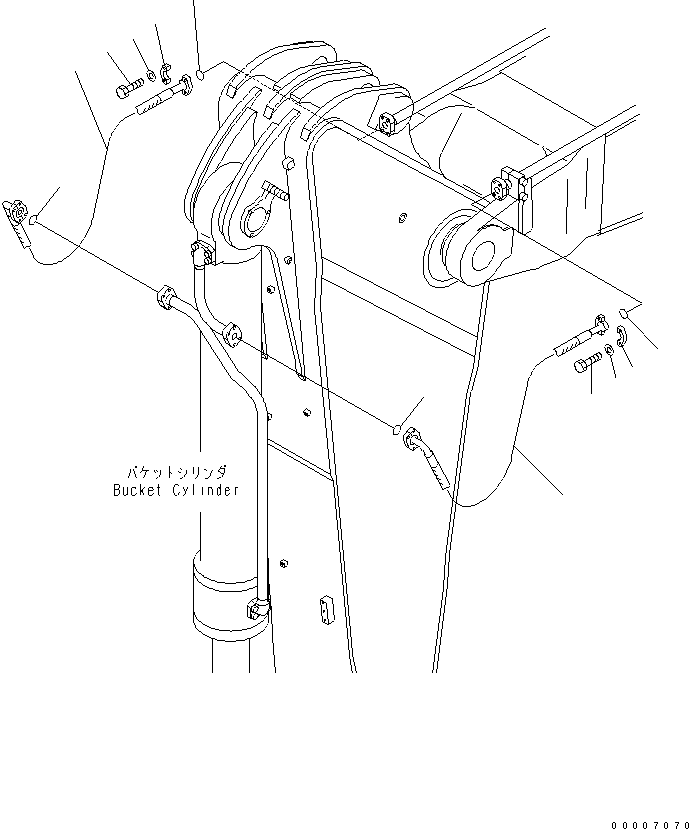 バケットシリンダ
Bucket Cylinder

00007070