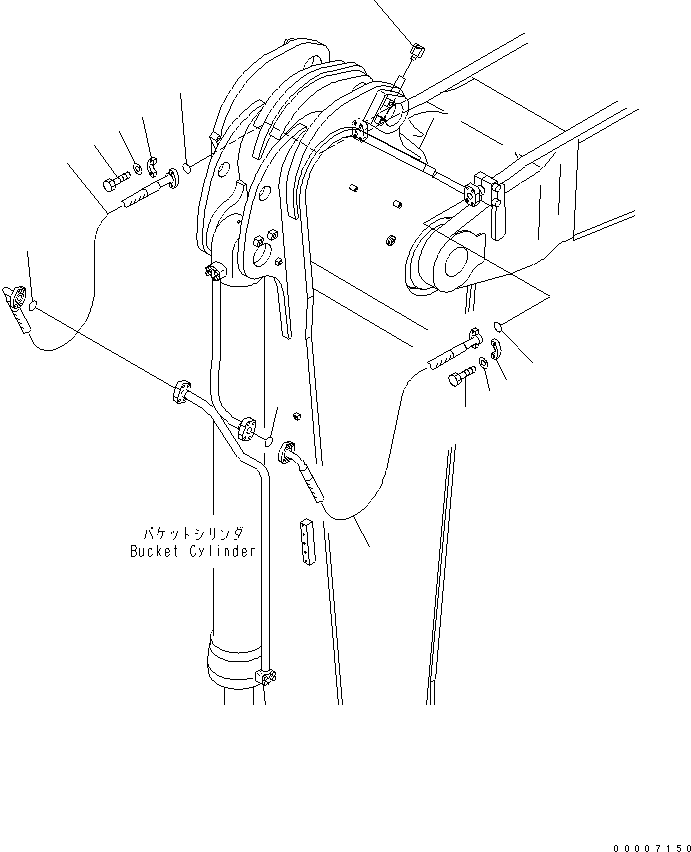 バケットシリンダ
Bucket Cylinder

00007150