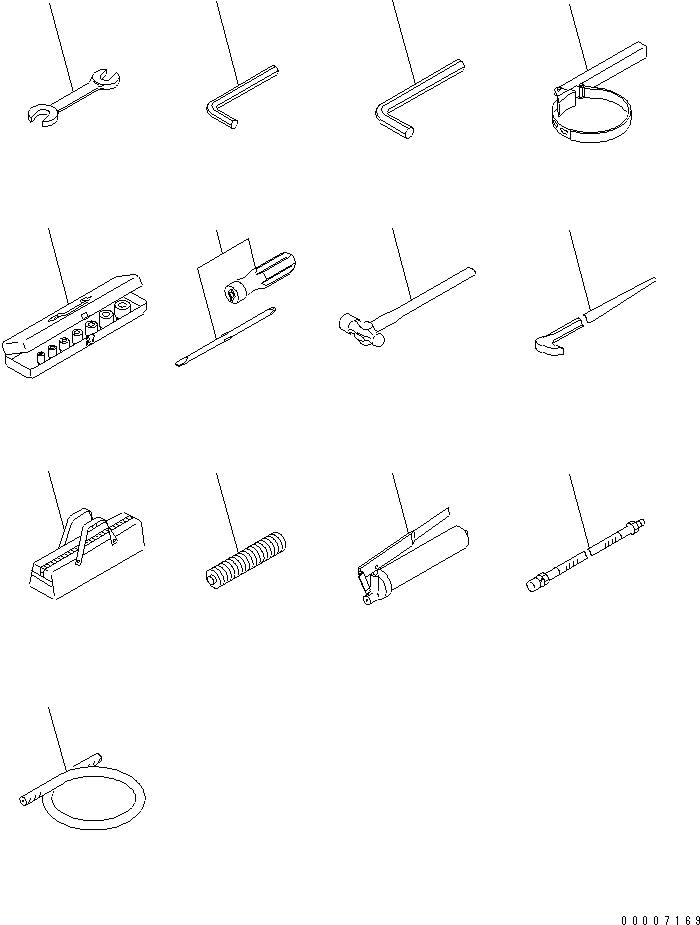 00007169