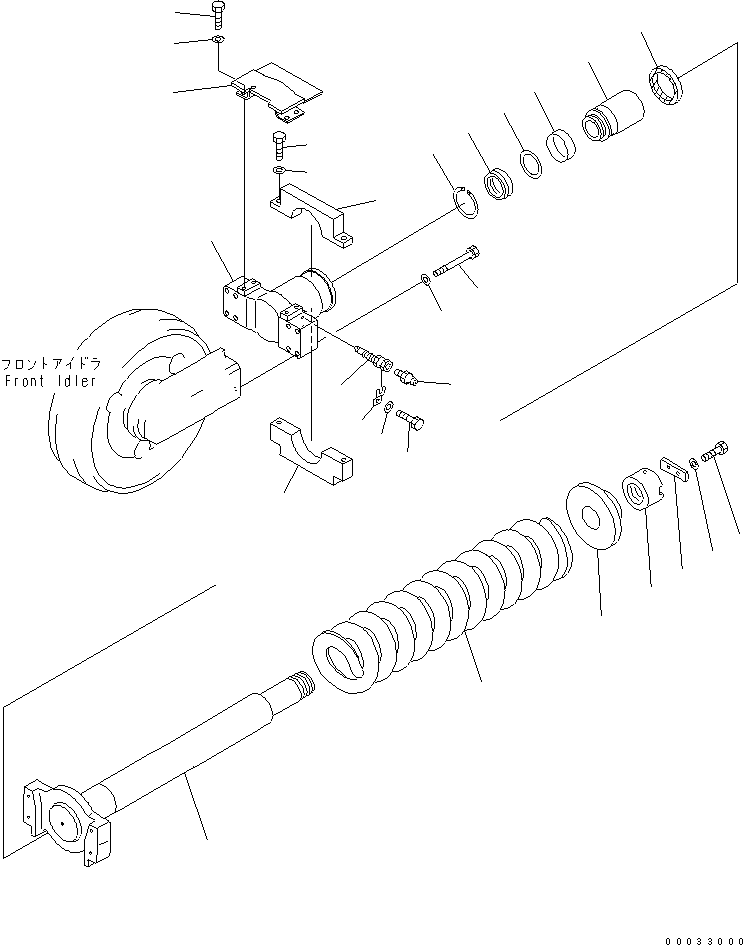 フロントアイドラ
Front Idler

00033000