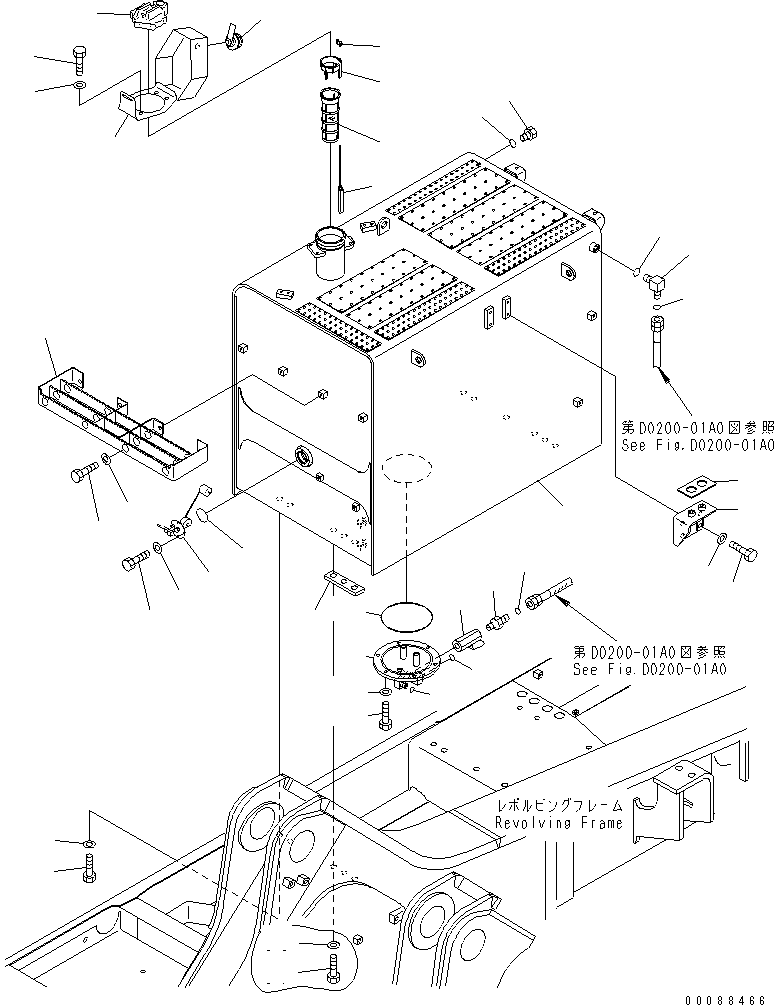 第D0200-01A0図参照
See Fig.D0200-01A0

第D0200-01A0図参照
See Fig.D0200-01A0

レボルビングフレーム
Revolving Frame

00088466