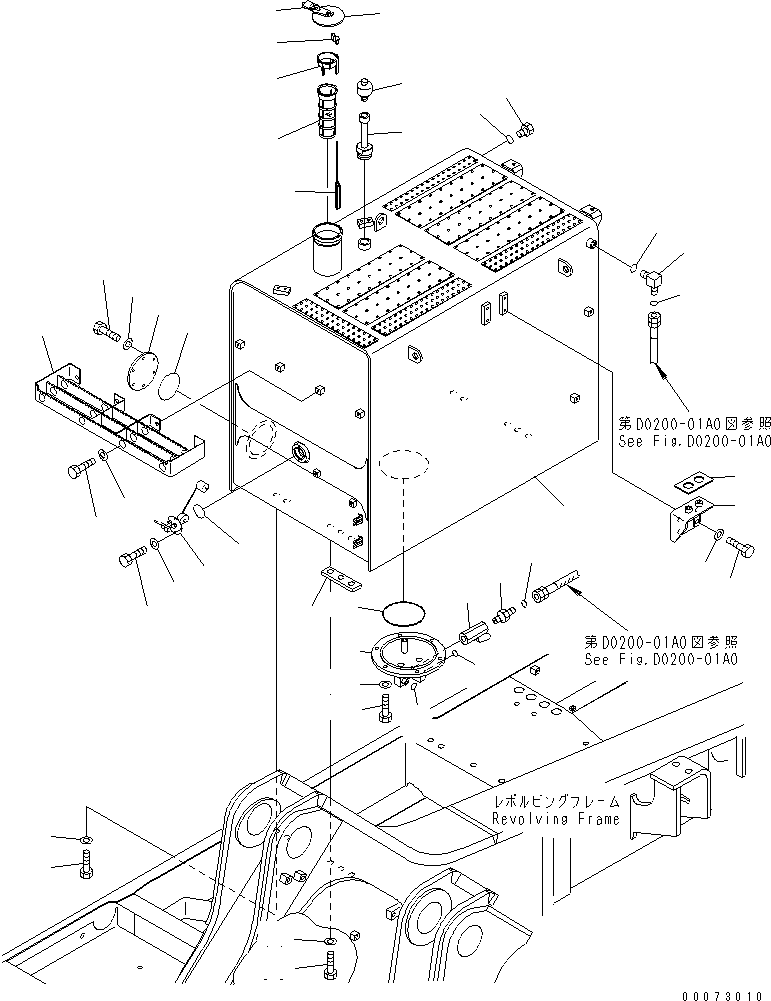 第D0200-01A0図参照
See Fig.D0200-01A0

第D0200-01A0図参照
See Fig.D0200-01A0

レボルビングフレーム
Revolving Frame

00073010