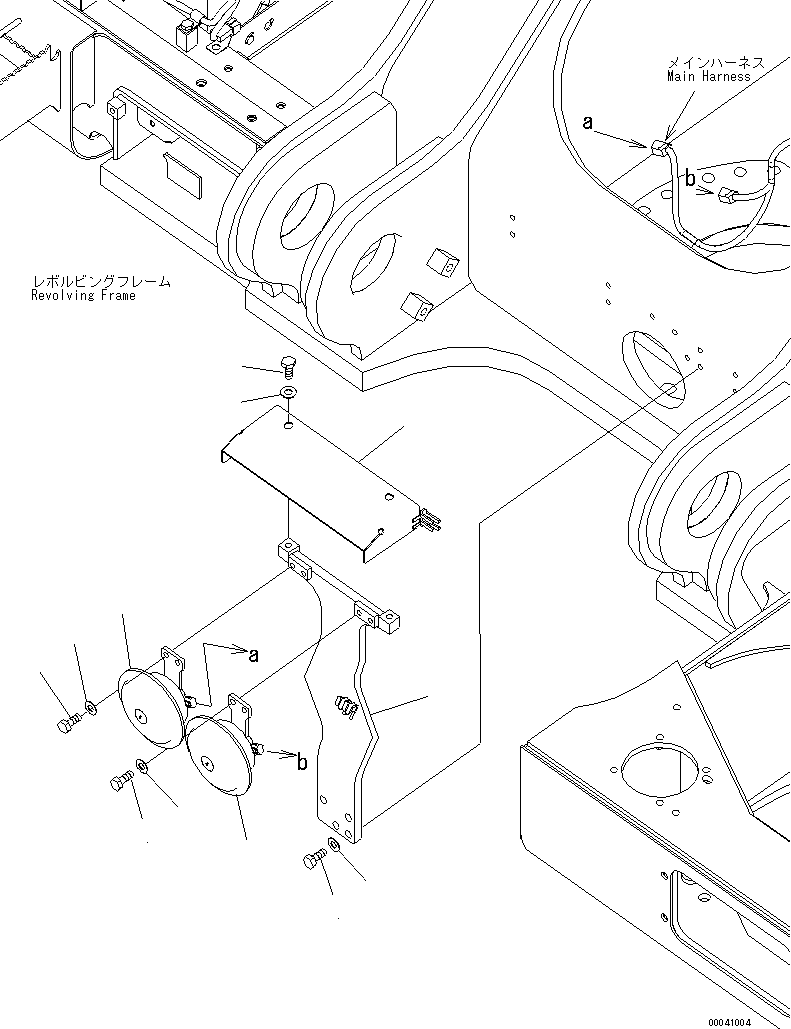 メインハーネス
Main Harness
a
b
レボルビングフレーム
Revolving Frame
a
b
00041004