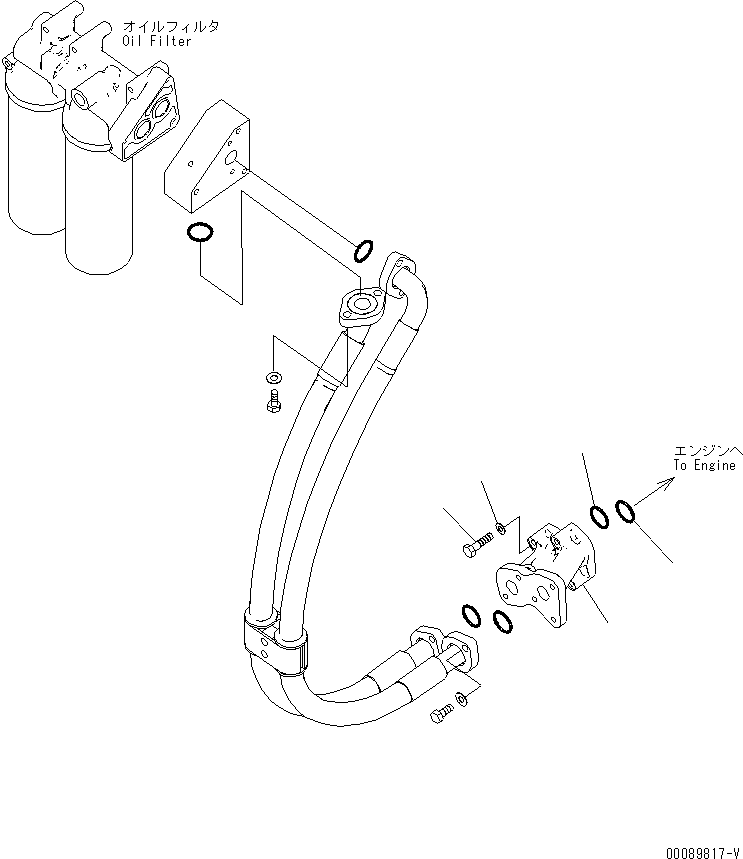 オイルフィルタ
Oil Filter

エンジンへ
To Engine

00089817-V