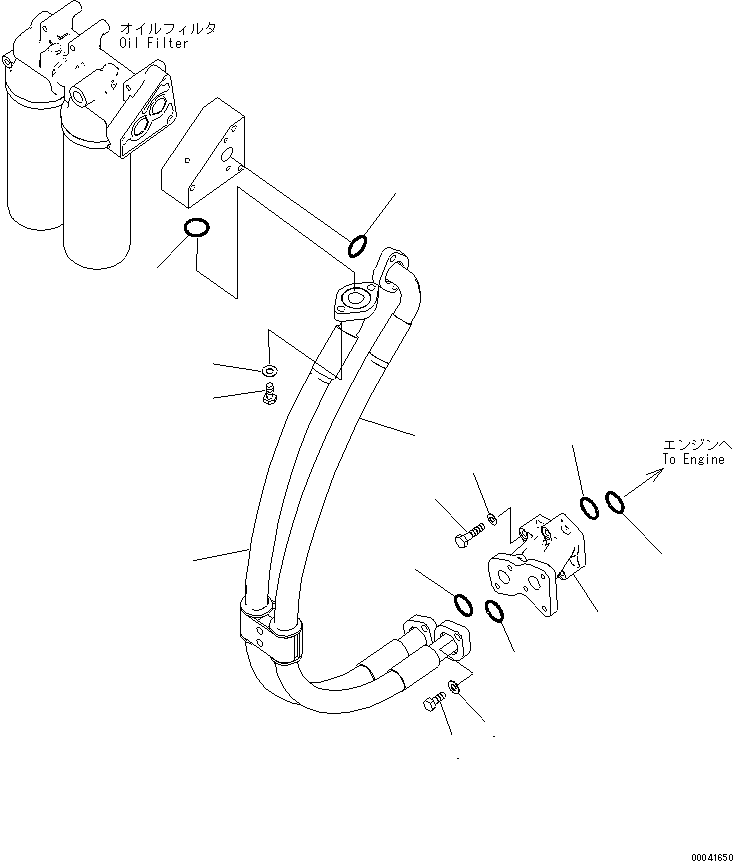 オイルフィルタ
Oil Filter

エンジンへ
To Engine

00041650