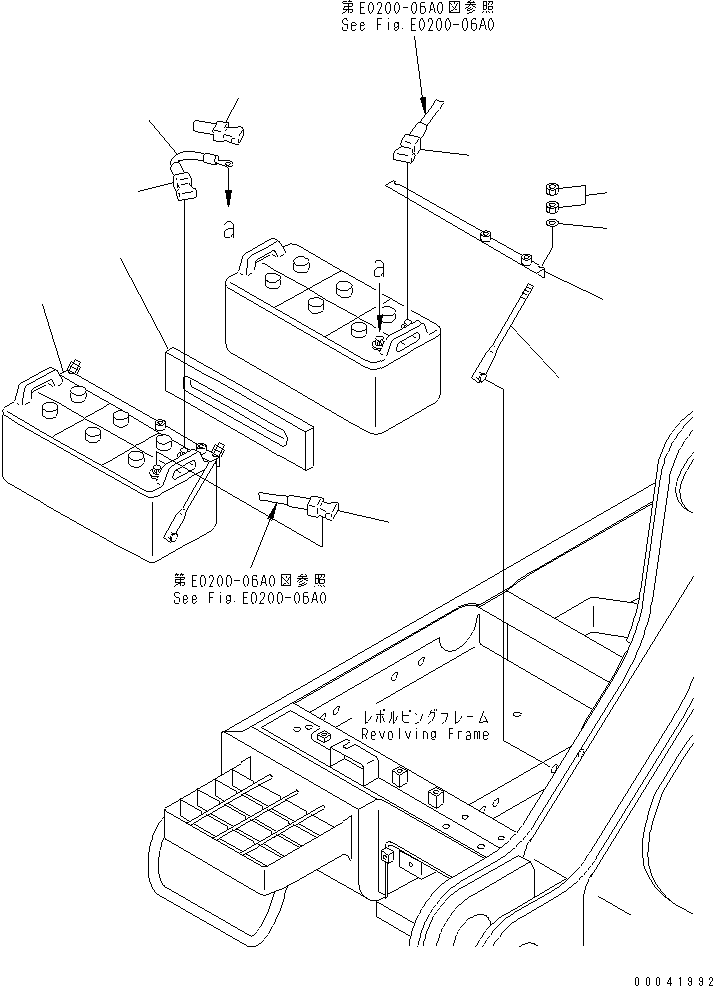 第E0200-06A0図参照
See Fig.E0200-06A0

a

a

第E0200-06A0図参照
See Fig.E0200-06A0

レボルビングフレーム
Revolving Frame

00041992