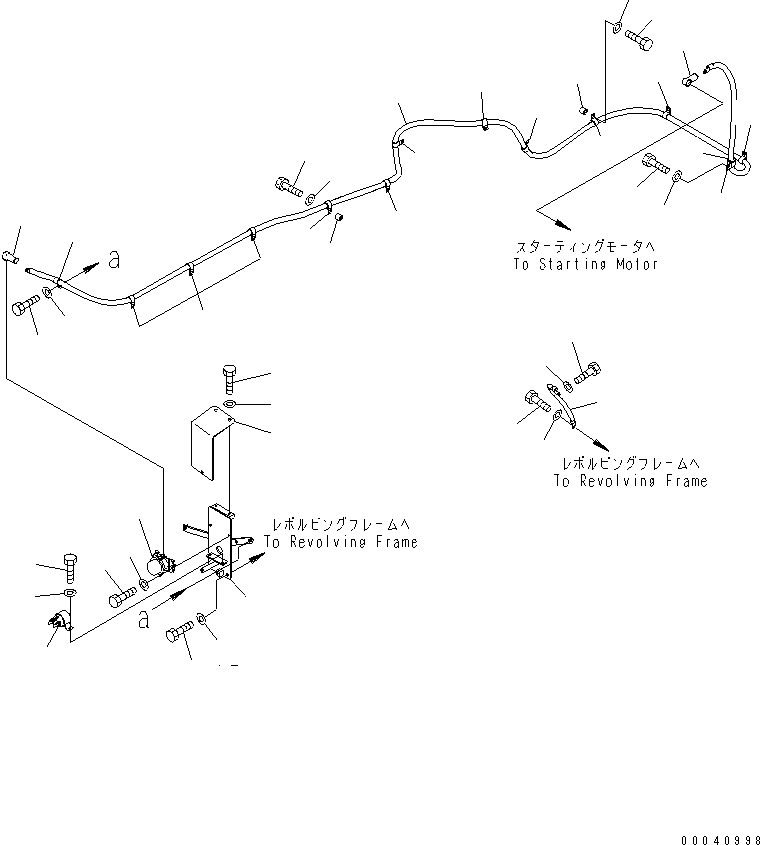 a

スターティングモータへ
To Starting Motor

レボルビングフレームへ
To Revolving Frame

レボルビングフレームへ
To Revolving Frame

a

00040998