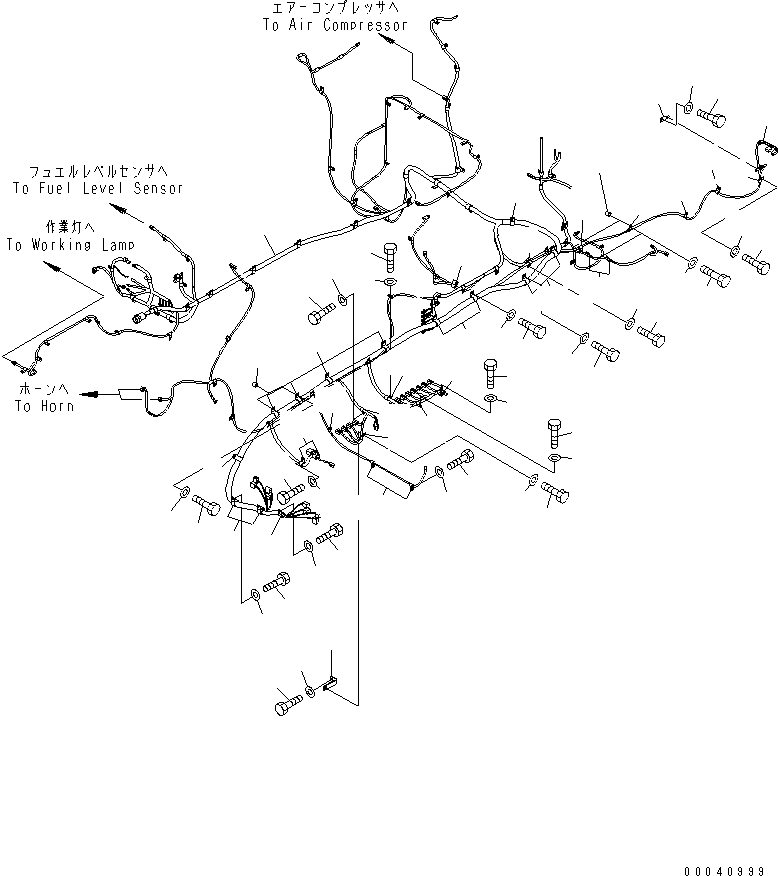 エアーコンプレッサへ
To Air Compressor

フュエルレベルセンサへ
To Fuel Level Sensor

作業灯へ
To Working Lamp

ホーンへ
To Horn

00040999