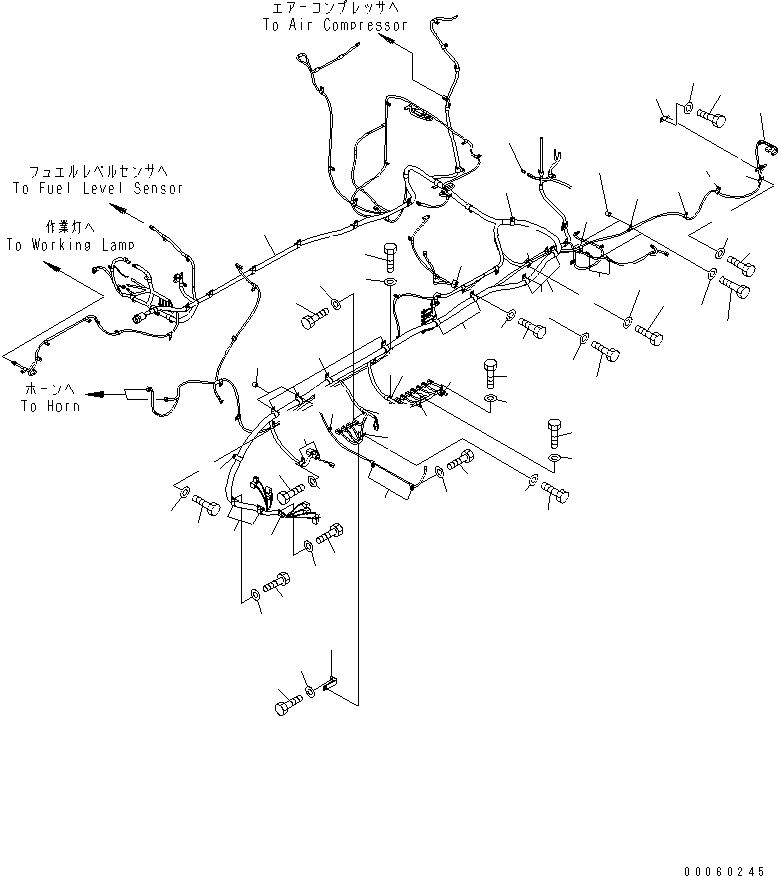 エアーコンプレッサへ
To Air Compressor

フュエルレベルセンサへ
To Fuel Level Sensor

作業灯へ
To Working Lamp

ホーンへ
To Horn

00060245