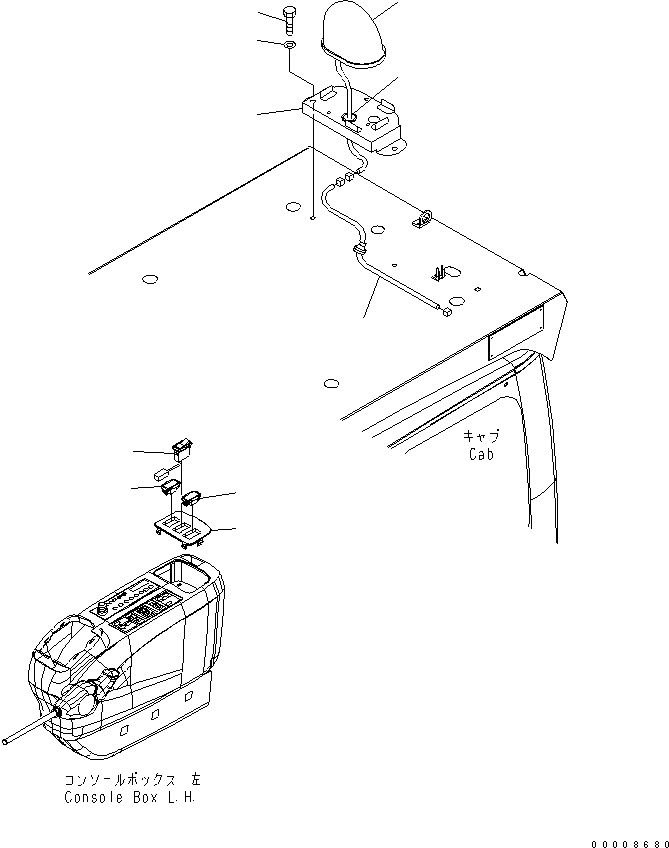 キャブ
Cab

コンソールボックス 左
Console Box L.H.

00008680