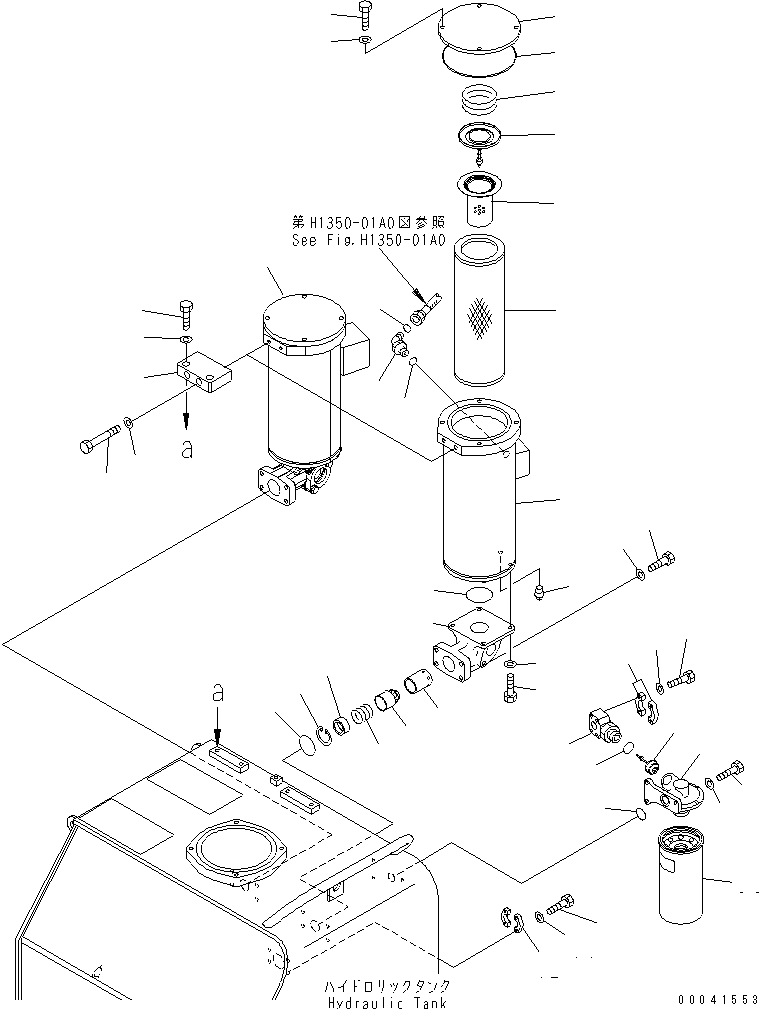 第H1350-01A0図参照
See Fig.H1350-01A0

a

a

ハイドロリックタンク
Hydraulic Tank

00041553