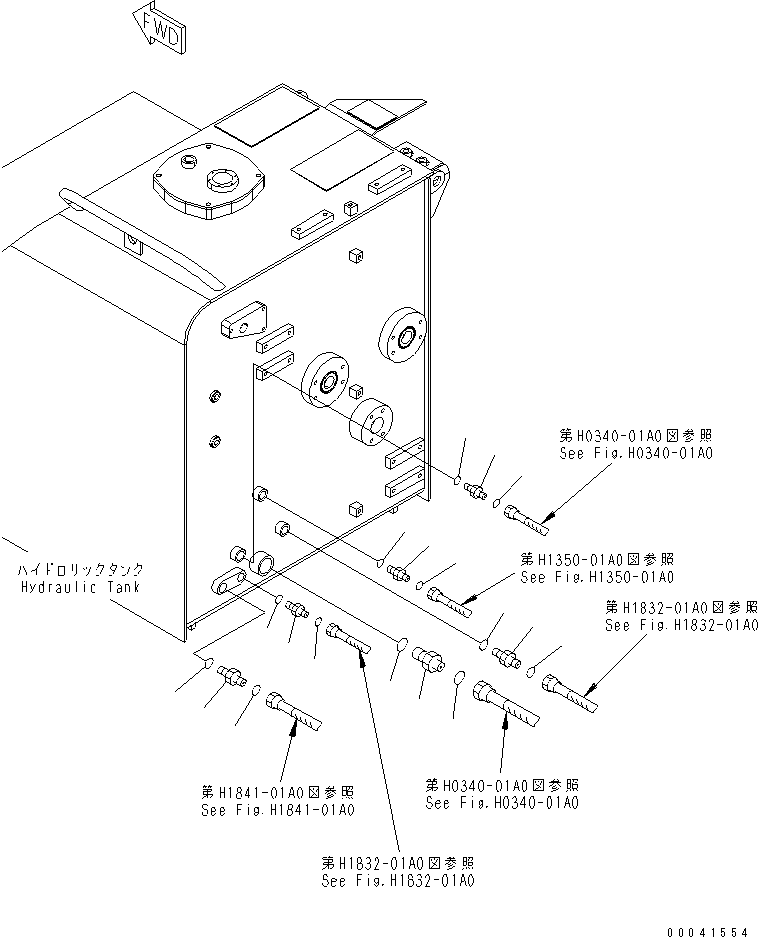 FWD

第H0340-01A0図参照
See Fig.H0340-01A0

第H1350-01A0図参照
See Fig.H1350-01A0

第H1832-01A0図参照
See Fig.H1832-01A0

ハイドロリックタンク
Hydraulic Tank

第H1841-01A0図参照
See Fig.H1841-01A0

第H0340-01A0図参照
See Fig.H0340-01A0

第H1832-01A0図参照
See Fig.H1832-01A0

00041554