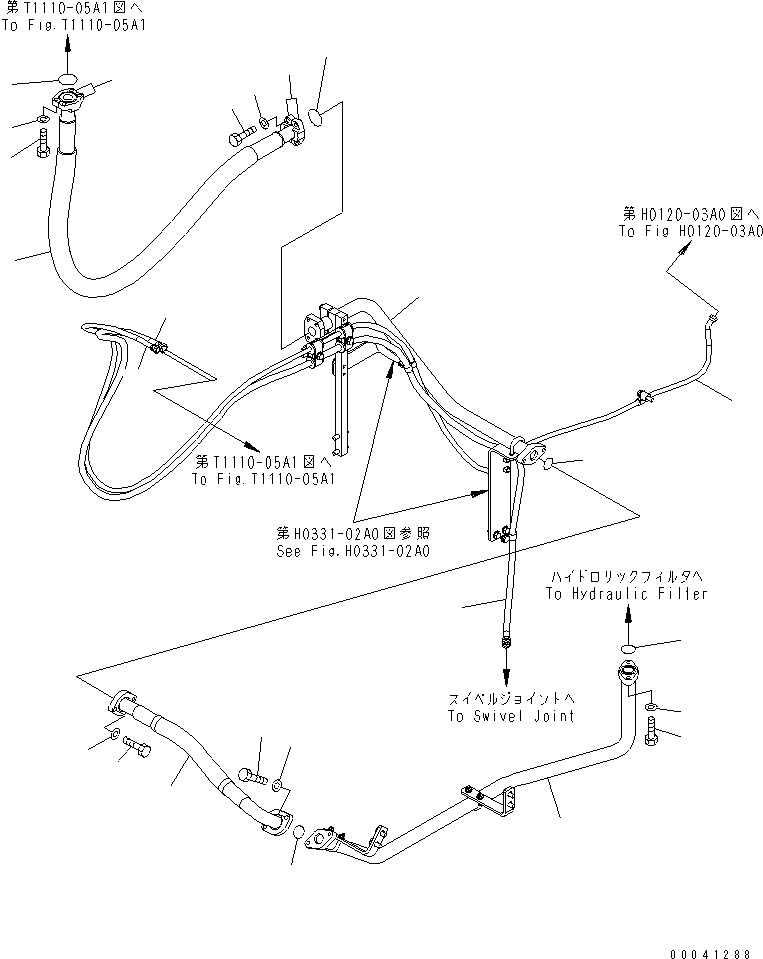 第T1110-05A1図へ
To Fig.T1110-05A1

第H0120-03A0図へ
To Fig H0120-03A0

第T1110-05A1図へ
To Fig.T1110-05A1

第H0331-02A0図参照
See Fig.H0331-02A0

ハイドロリックフィルタへ
To Hydraulic Filler

スイベルジョイントへ
To Swivel Joint

00041288