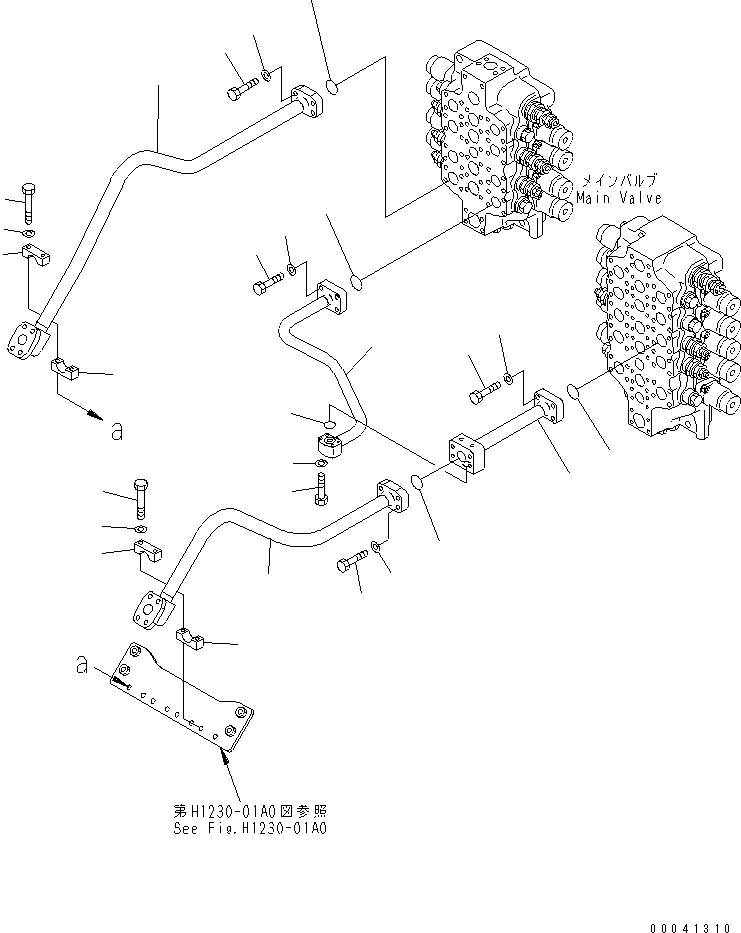 メインバルブ
Main Valve

a

a

第H1230-01A0図参照
See Fig.H1230-01A0

00041310