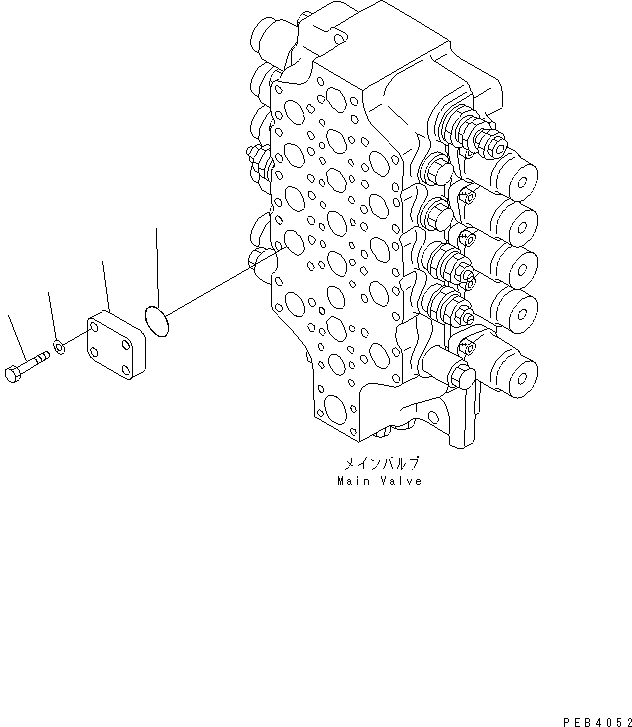 メインバルブ
Main Valve

PEB4052