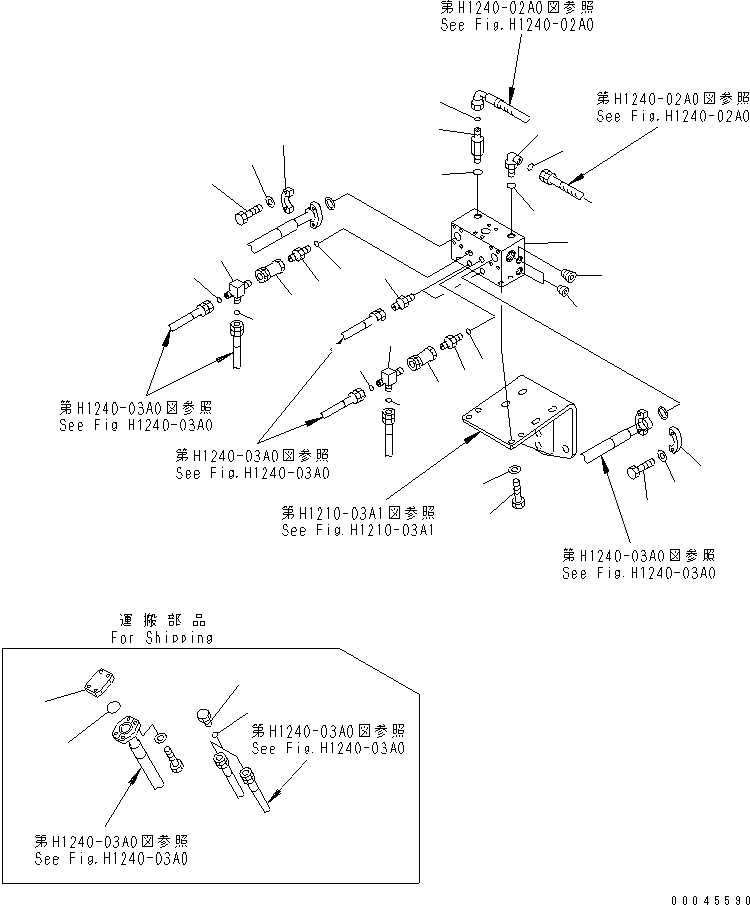 第H1240-02A0図参照
See Fig.H1240-02A0

第H1240-02A0図参照
See Fig.H1240-02A0

第H1240-03A0図参照
See Fig H1240-03A0

第H1240-03A0図参照
See Fig.H1240-03A0

第H1210-03A1図参照
See Fig.H1210-03A1

第H1240-03A0図参照
See Fig.H1240-03A0

運搬部品
For Shipping

第H1240-03A0図参照
See Fig.H1240-03A0

第H1240-03A0図参照
See Fig.H1240-03A0

00045590