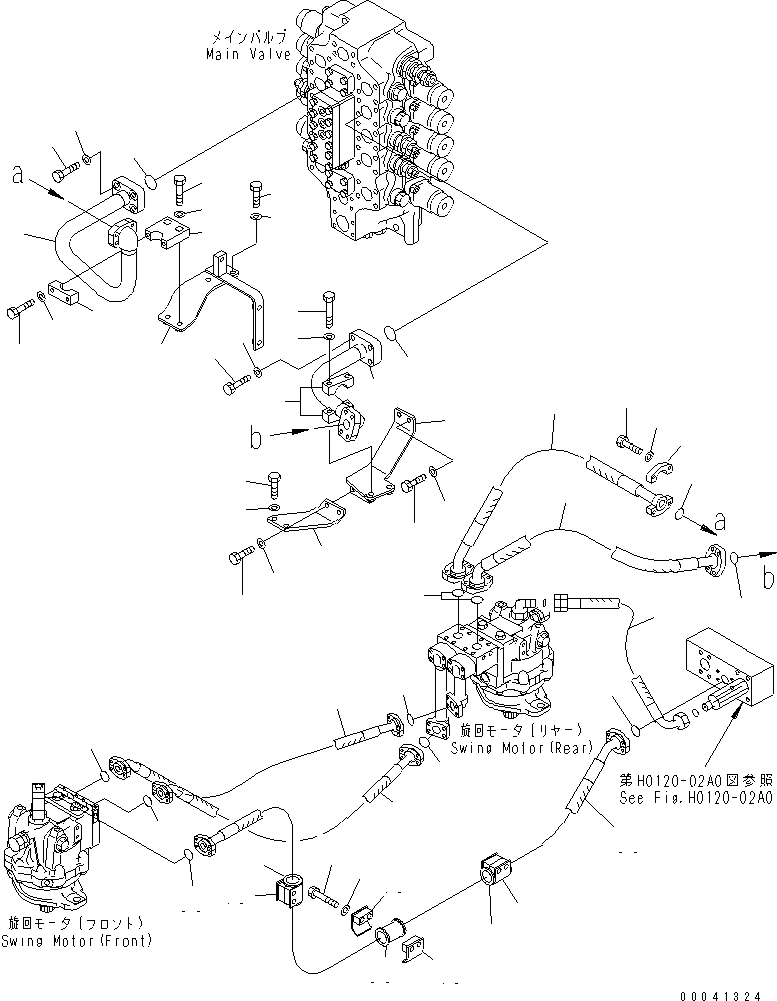 メインバルブ
Main Valve

a

b

a

b

旋回モータ(リヤー)
Swing Motor(Rear)

第H0120-02A0図参照
See Fig.H0120-02A0

旋回モータ(フロント)
Swing Motor(Front)

00041324