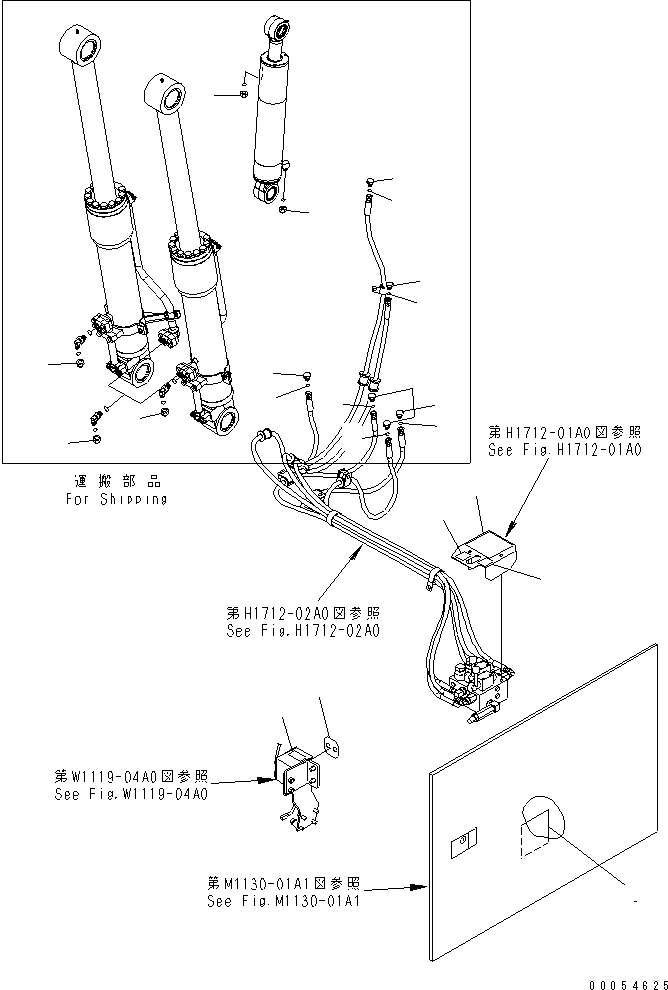 運搬部品
For Shipping

第H1712-01A0図参照
See Fig.H1712-01A0

第H1712-02A0図参照
See Fig.H1712-02A0

第W1119-04A0図参照
See Fig.W1119-04A0

第M1130-01A1図参照
See Fig.M1130-01A1

00054625