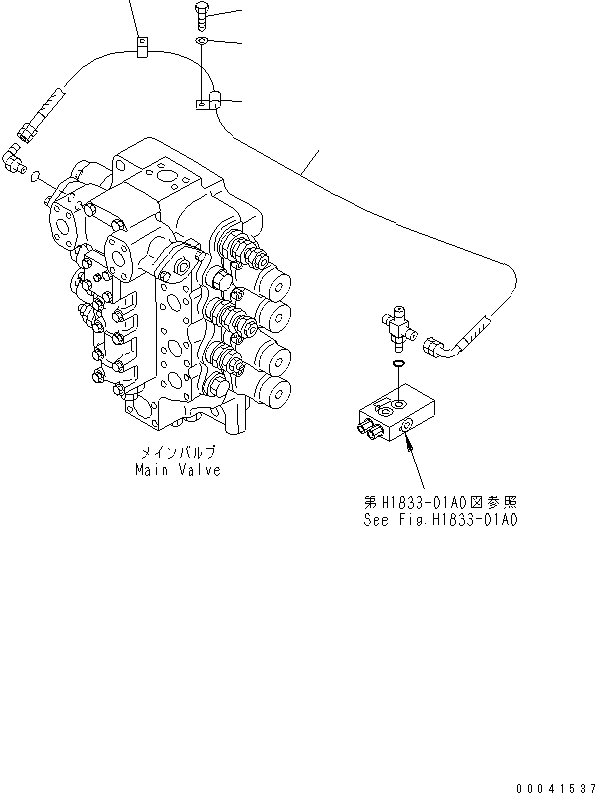 メインバルブ
Main Valve

第H1833-01A0図参照
See Fig.H1833-01A0

00041537