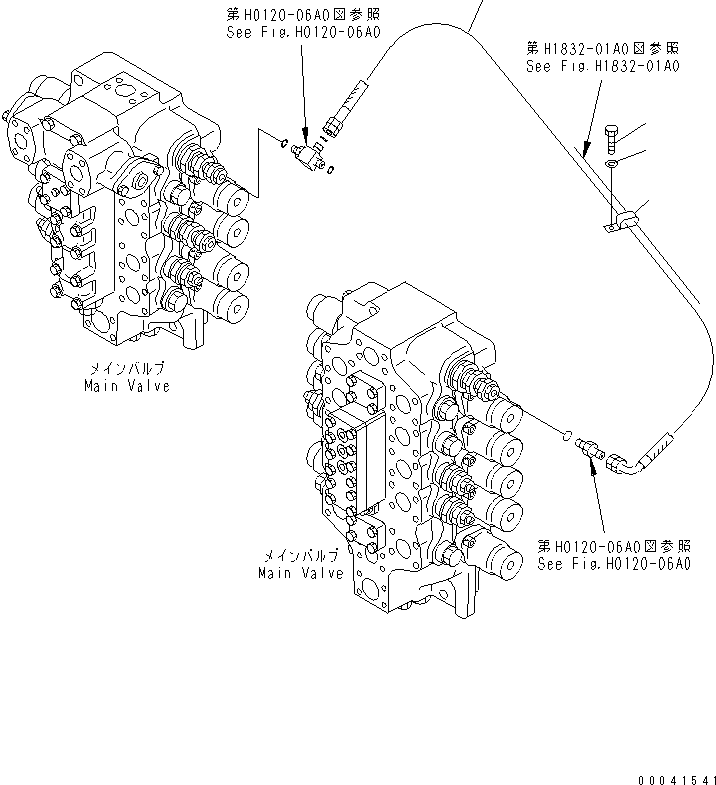 第H0120-06A0図参照
See Fig.H0120-06A0

第H1832-01A0図参照
See Fig.H1832-01A0

メインバルブ
Main Valve

メインバルブ
Main Valve

第H0120-06A0図参照
See Fig.H0120-06A0

00041541