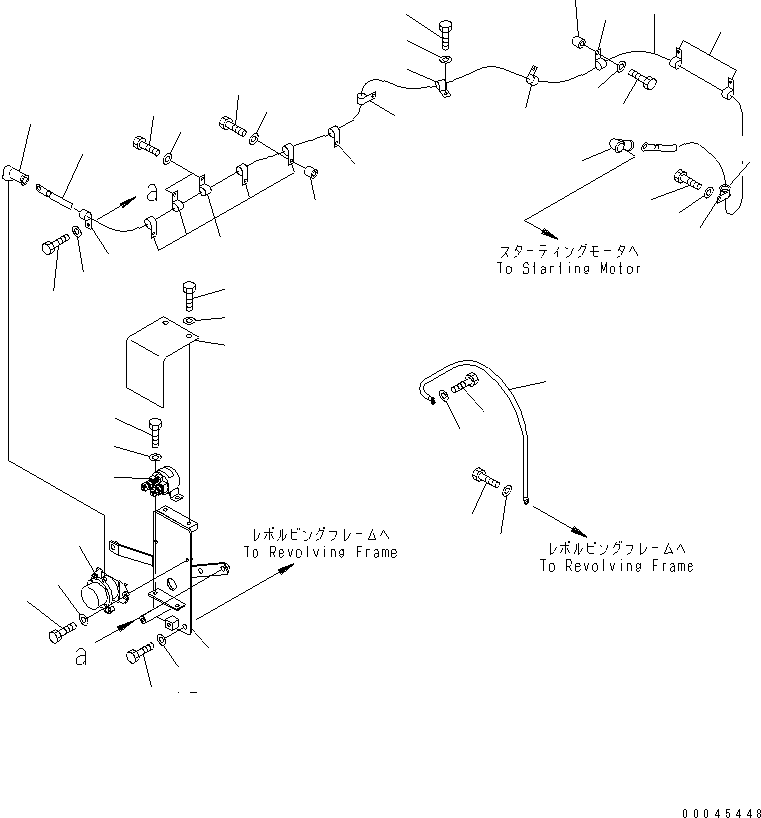 a

スターティングモータへ
To Starting Motor

レボルビングフレームへ
To Revolving Frame

レボルビングフレームへ
To Revolving Frame

a

00045448