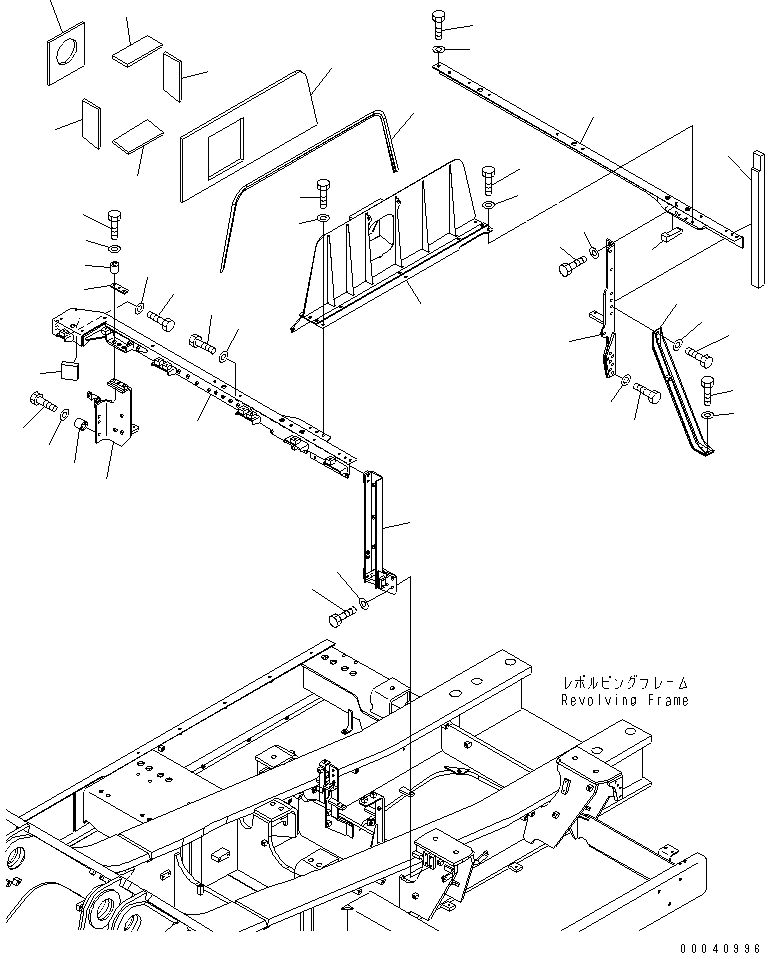 レボルビングフレーム
Revolving Frame

00040996