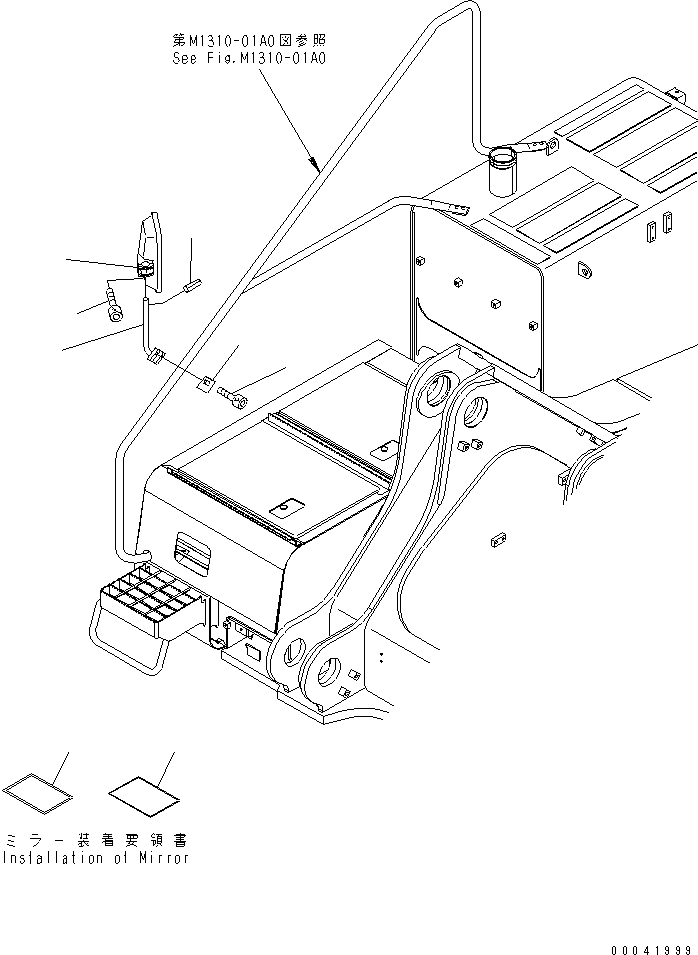 第M1310-01A0図参照
See Fig.M1310-01A0

ミラー装着要領書
Installation of Mirror

00041999