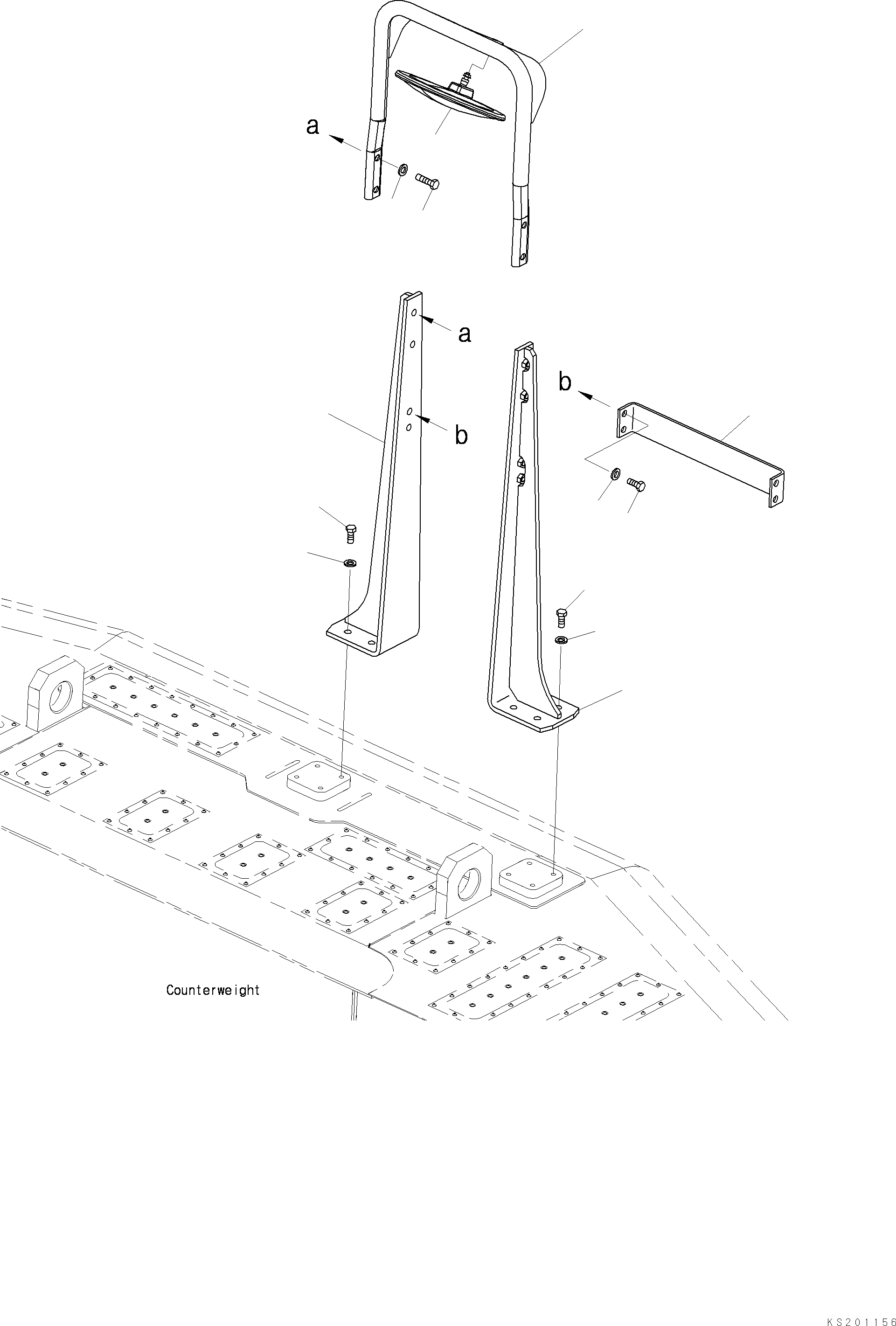 a

a

b

b

Counterweight

KS201156