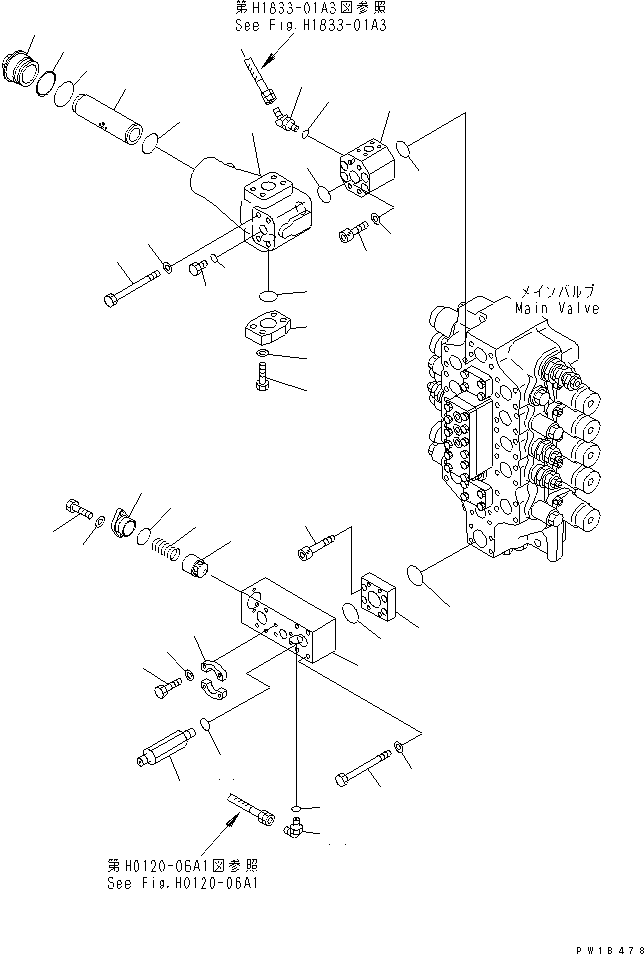 第H1833-01A3図参照
See Fig.H1833-01A3

メインバルブ
Main Valve

第H0120-06A1図参照
See Fig.H0120-06A1

PW18478