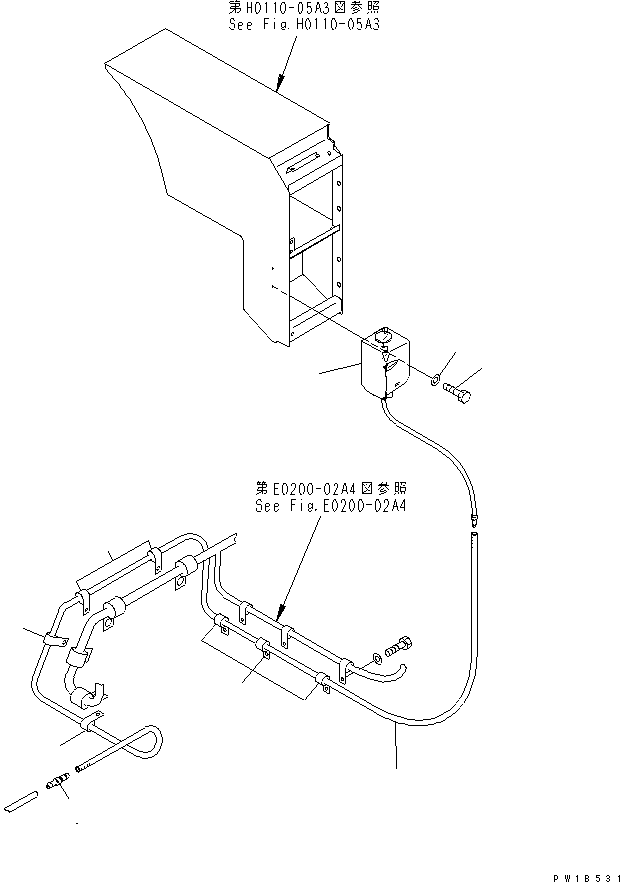 第H0110-05A3図参照
See Fig.H0110-05A3

第E0200-02A4図参照
See Fig.E0200-02A4

PW1B531