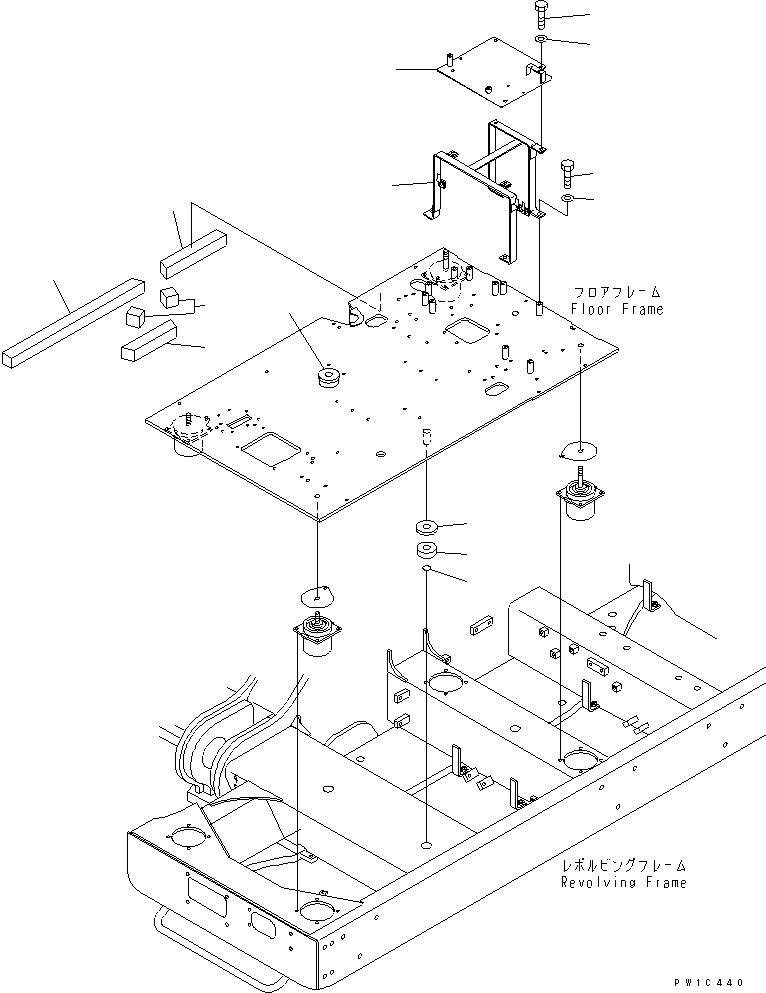 フロアフレーム
Floor Frame

レボルビングフレーム
Revolving Frame

PW1C440