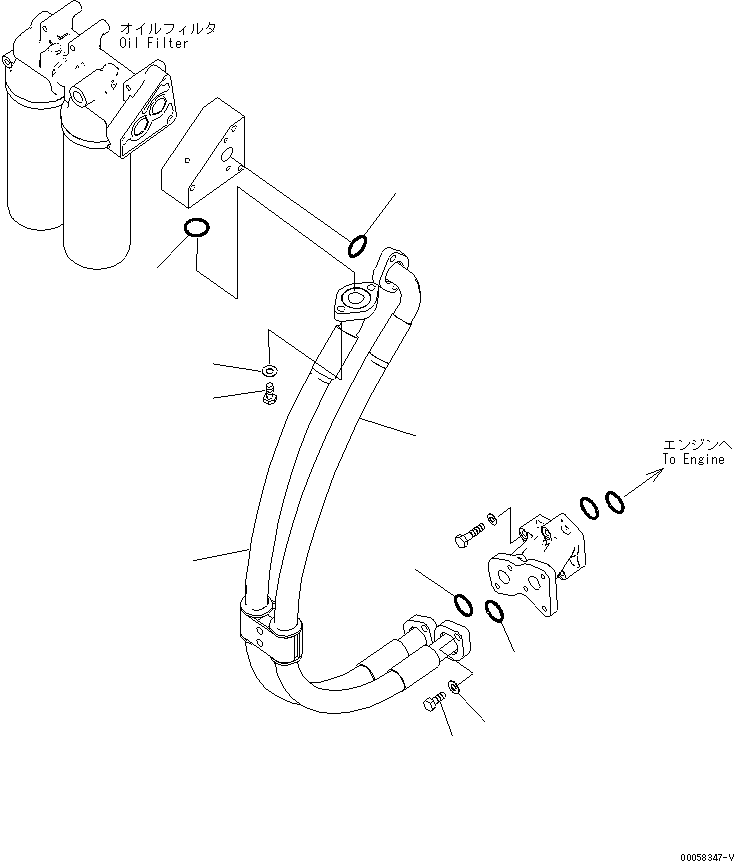 オイルフィルタ
Oil Filter

エンジンへ
To Engine

00058347-V