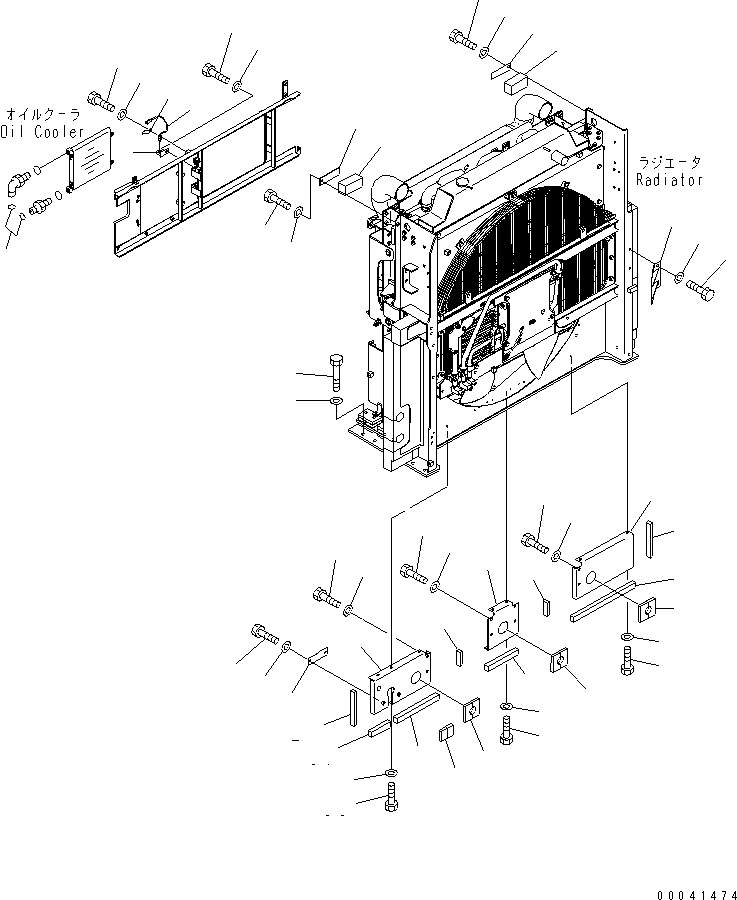 オイルクーラ
Oil Cooler

ラジエータ
Radiator

00041474