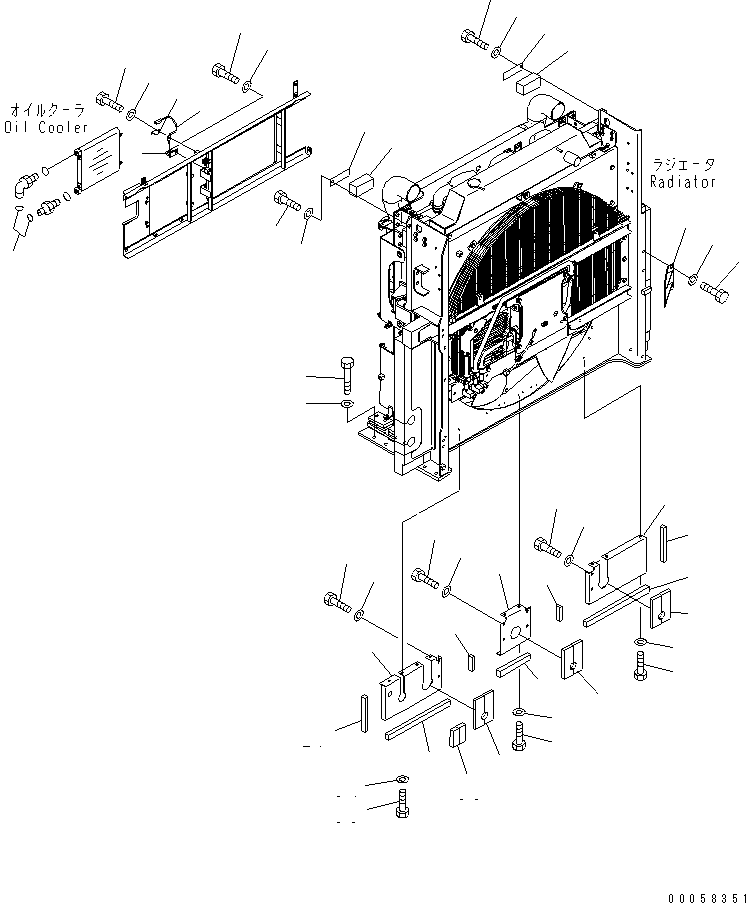 オイルクーラ
Oil Cooler

ラジエータ
Radiator

00058351