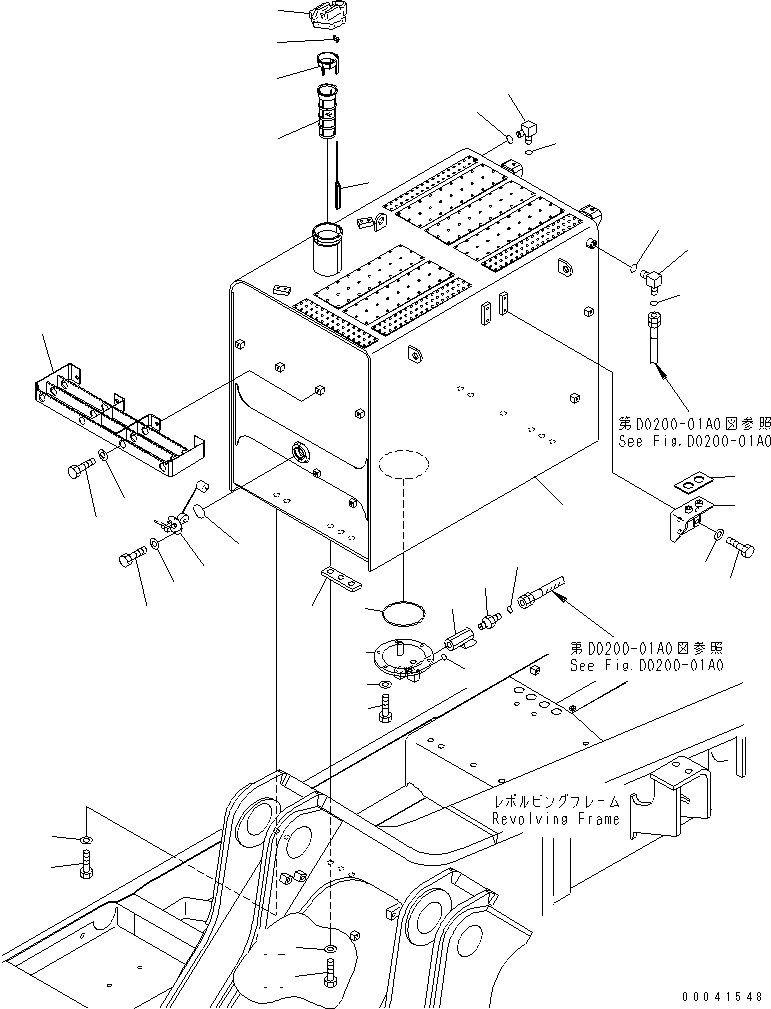 第D0200-01A0図参照
See Fig.D0200-01A0

第D0200-01A0図参照
See Fig.D0200-01A0

レボルビングフレーム
Revolving Frame

00041548