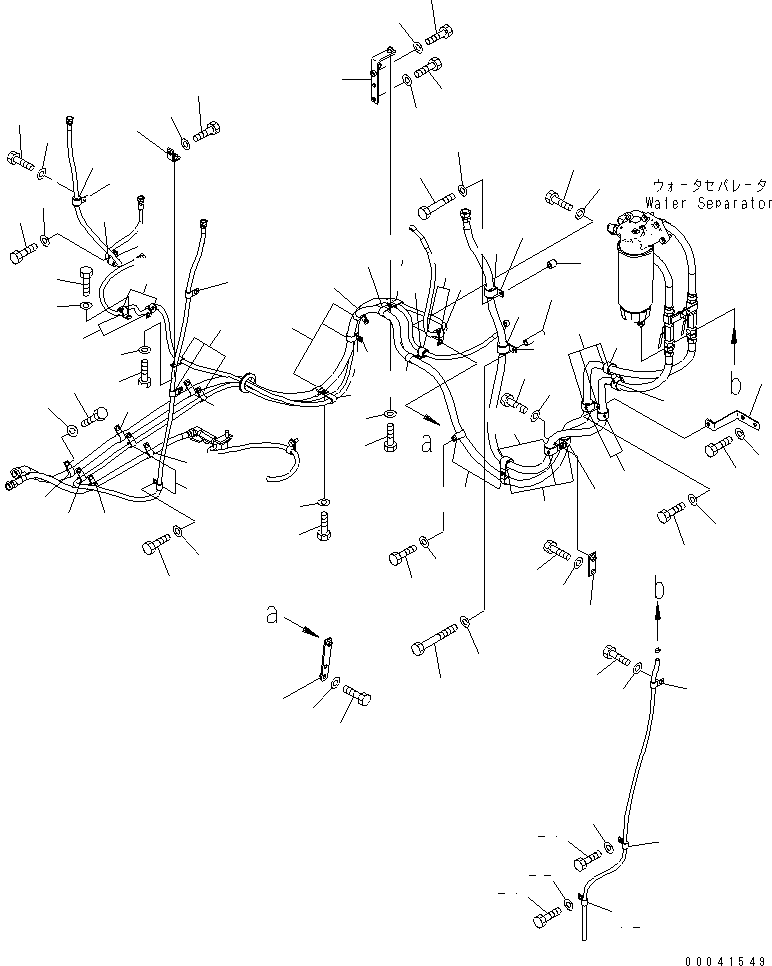 ウォータセパレータ
Water Separator

b

a

a

b

00041549