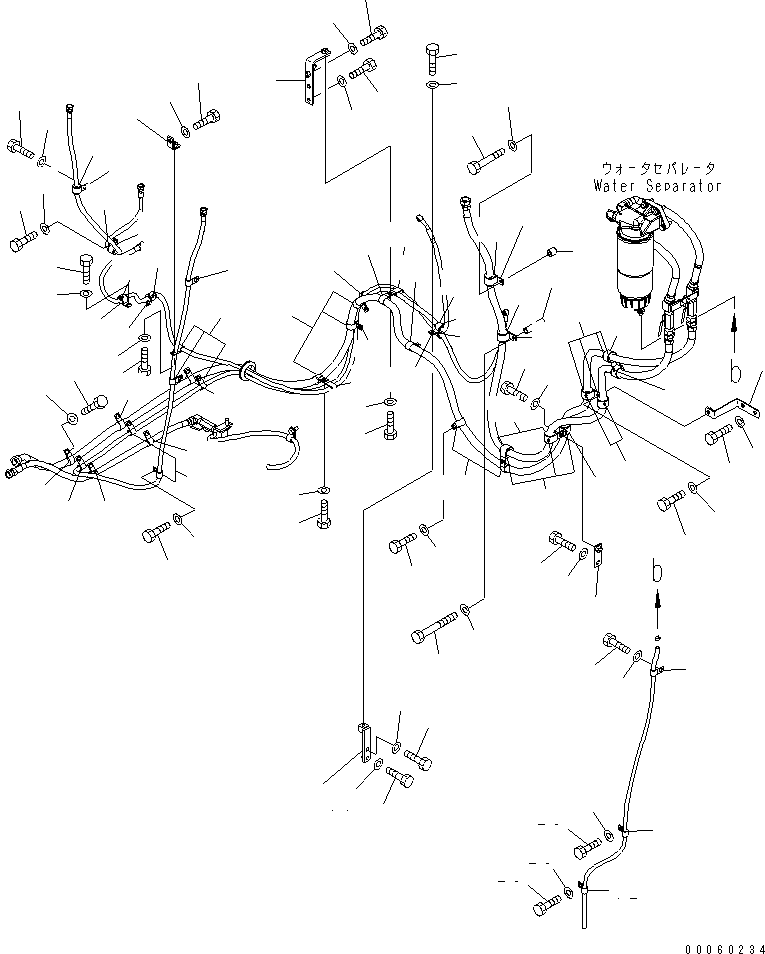 ウォータセパレータ
Water Separator

b

b

00060234