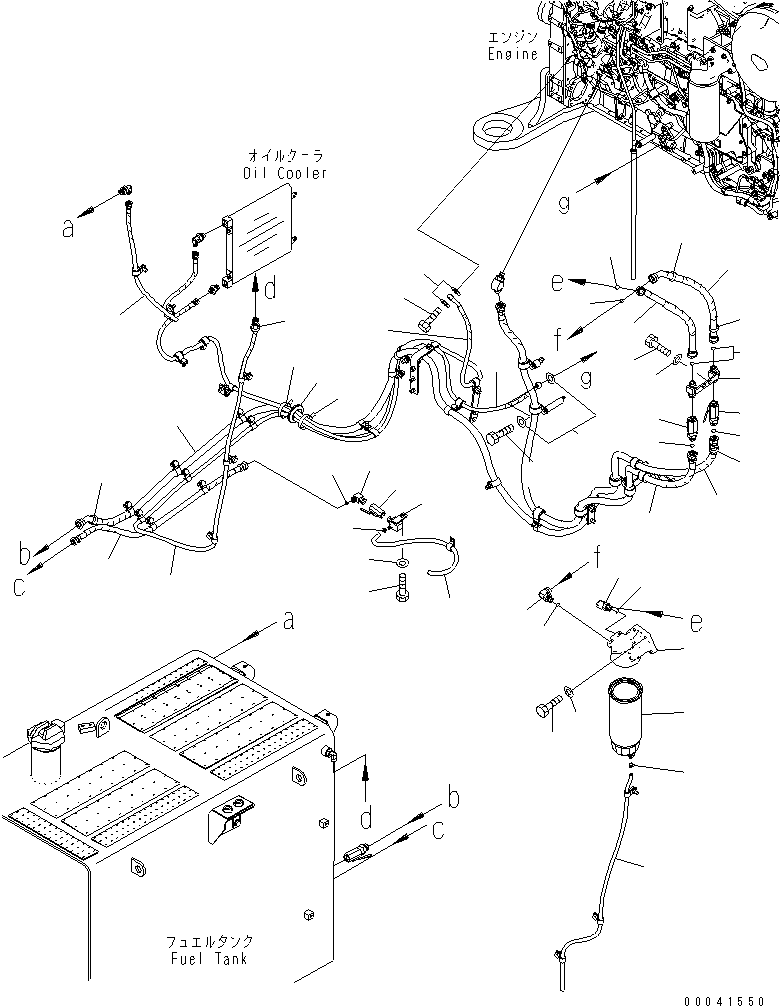 エンジン
Engine

オイルクーラ
Oil Cooler

a
d
g
e
f
g
b
c
f
e
a
d
b
c

フュエルタンク
Fuel Tank

00041550