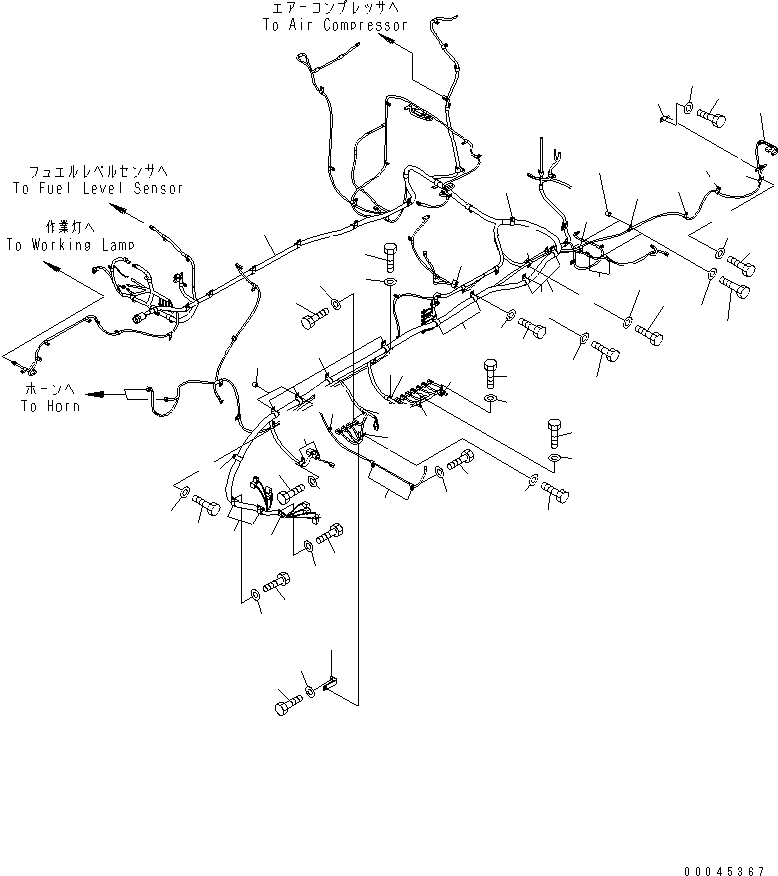 エアーコンプレッサへ
To Air Compressor

フュエルレベルセンサへ
To Fuel Level Sensor

作業灯へ
To Working Lamp

ホーンへ
To Horn

00045367