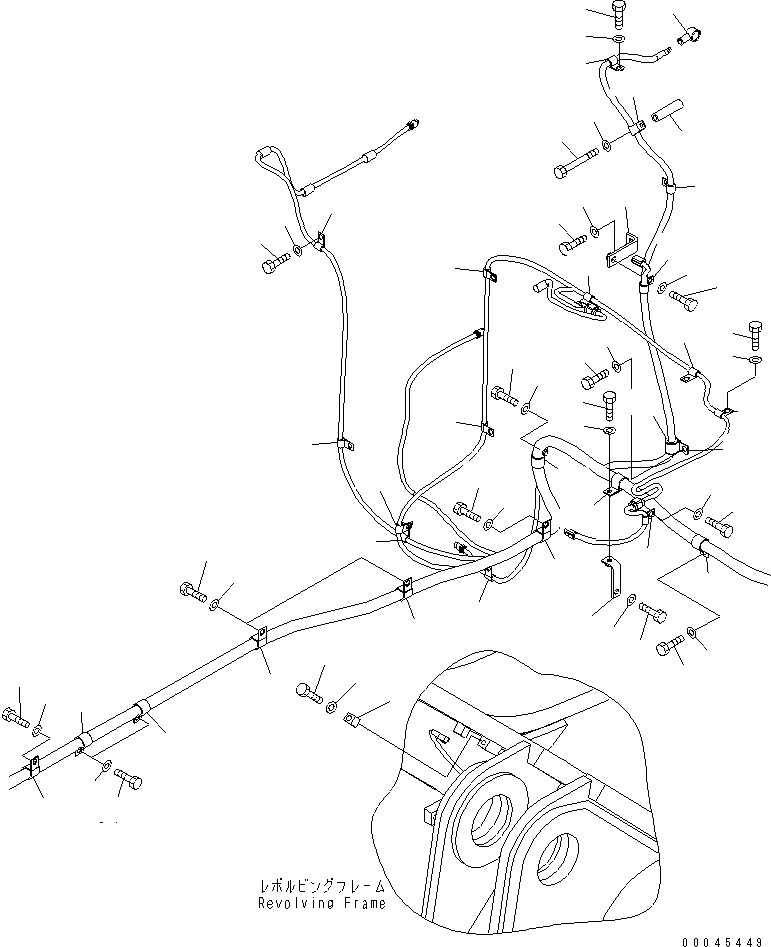 レボルビングフレーム
Revolving Frame

00045449