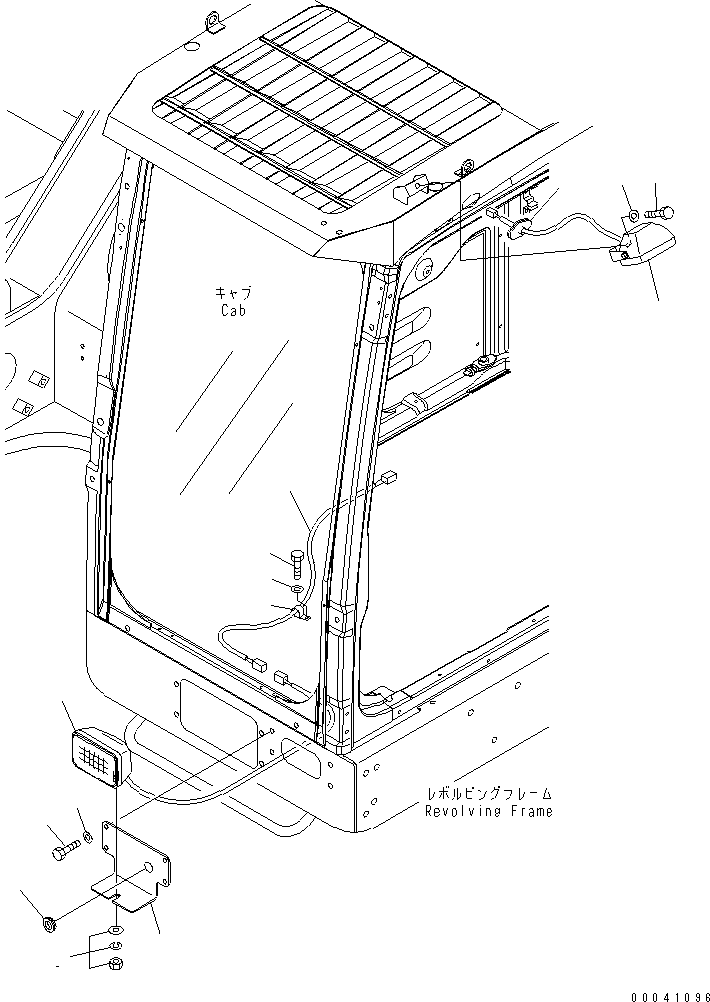 キャブ
Cab

レボルビングフレーム
Revolving Frame

00041096