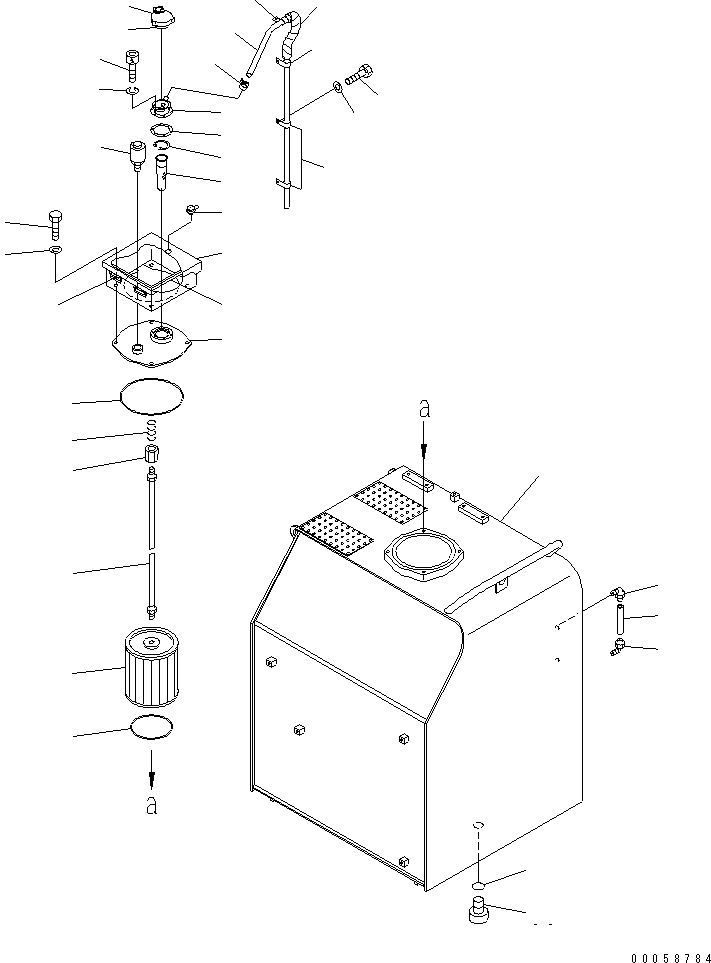 a

a

00058784