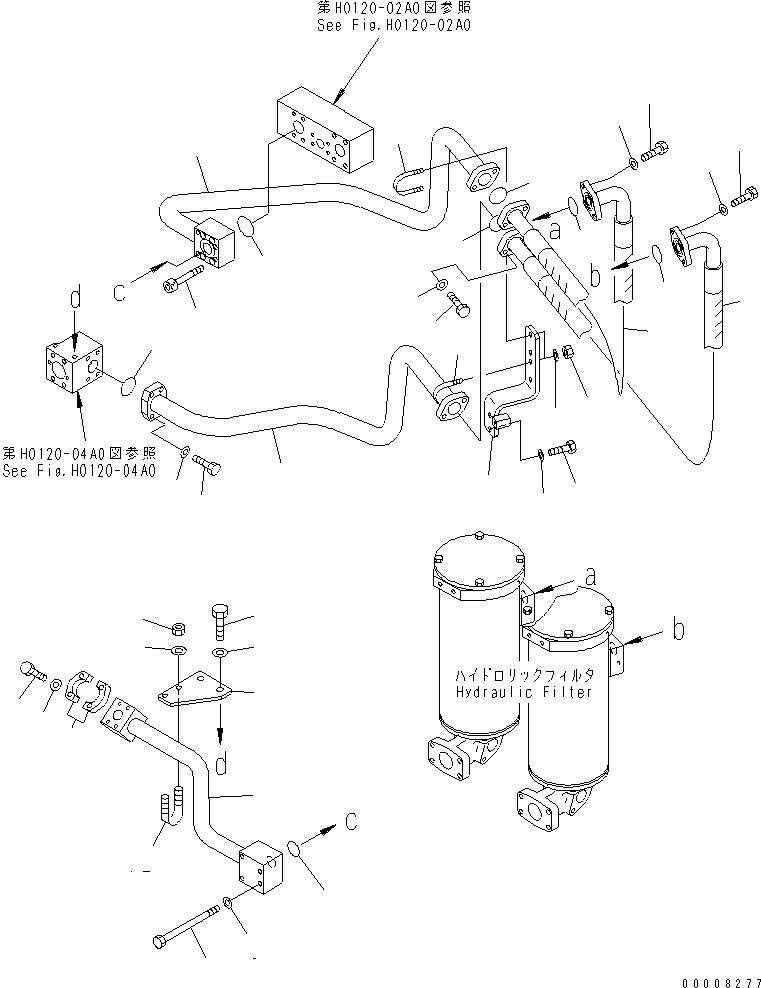 第H0120-02A0図参照
See Fig.H0120-02A0

a

b

c

d

第H0120-04A0図参照
See Fig.H0120-04A0

a

b

ハイドロリックフィルタ
Hydraulic Filter

d

c

00008277