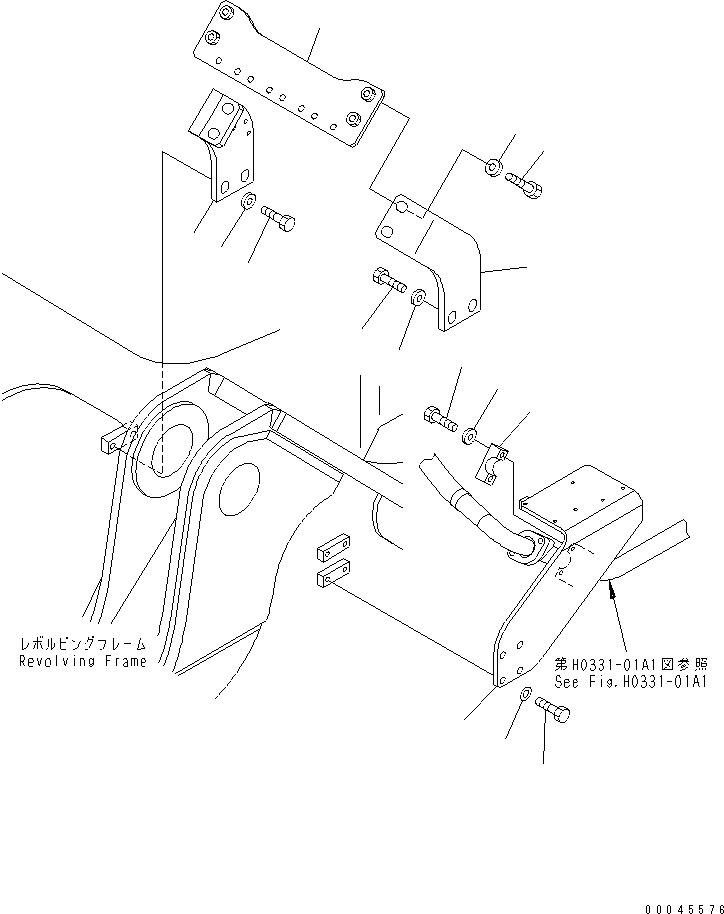 レボルビングフレーム
Revolving Frame

第H0331-01A1図参照
See Fig.H0331-01A1

00045576