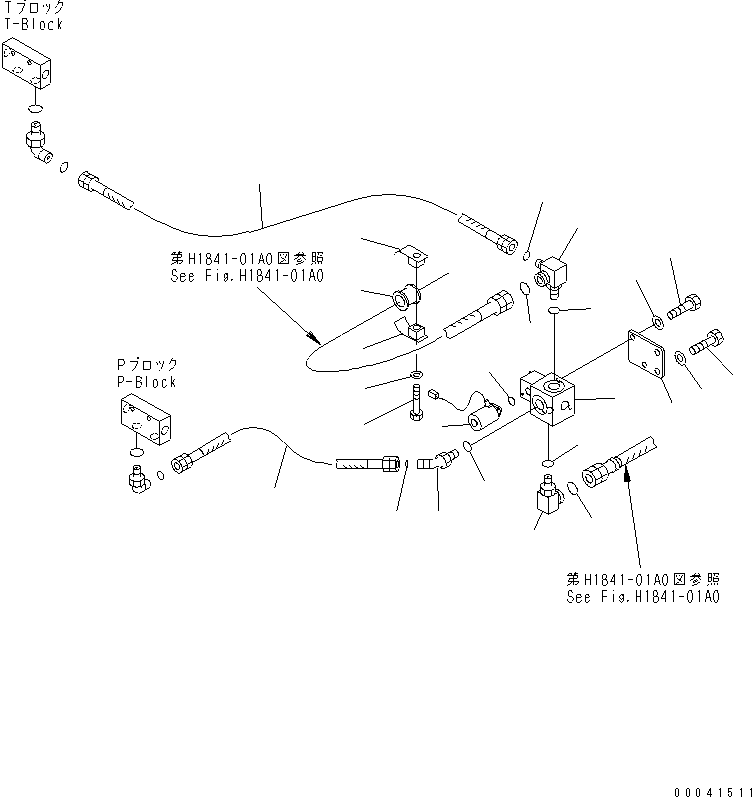 Tブロック
T-Block

第H1841-01A0図参照
See Fig.H1841-01A0

Pブロック
P-Block

第H1841-01A0図参照
See Fig.H1841-01A0

00041511