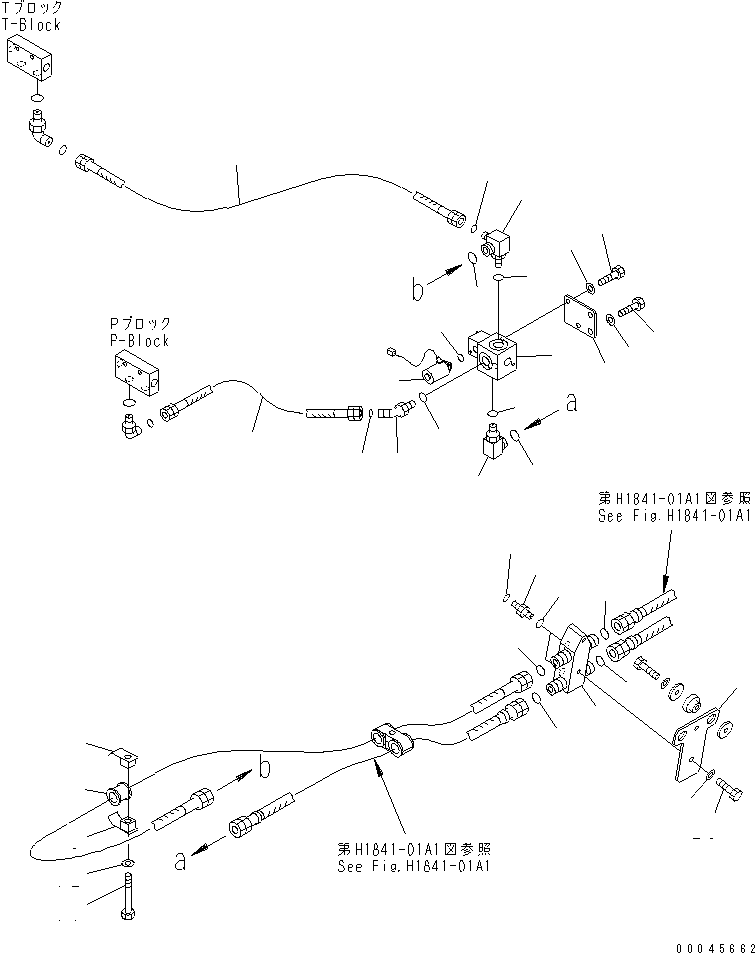 Tブロック
T-Block

b

Pブロック
P-Block

a

第H1841-01A1図参照
See Fig.H1841-01A1

b

a

第H1841-01A1図参照
See Fig.H1841-01A1

00045662