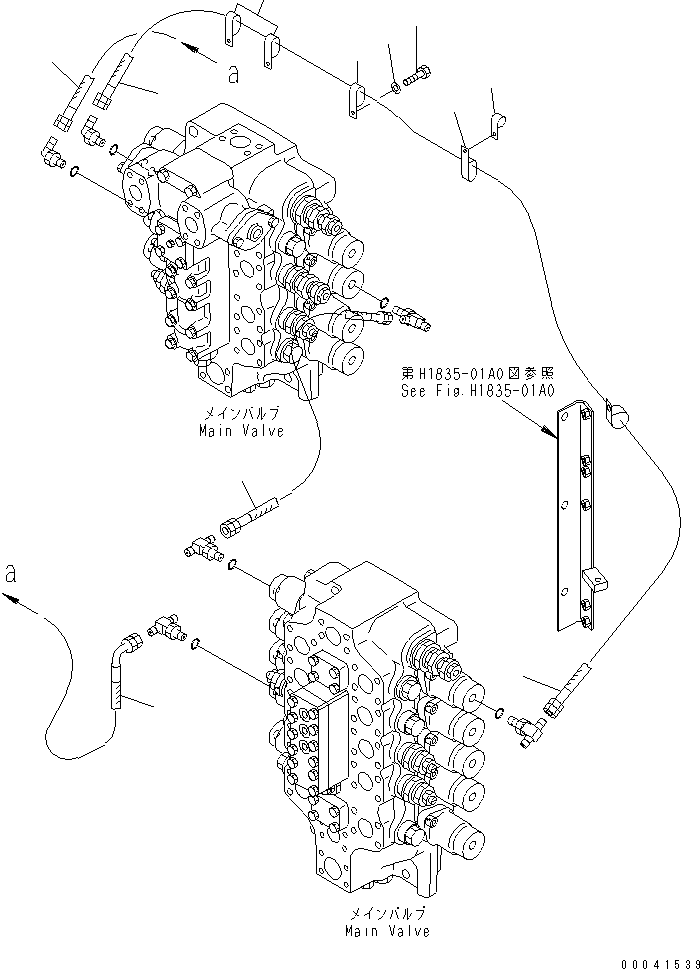 a

メインバルブ
Main Valve

第H1835-01A0図参照
See Fig.H1835-01A0

a

メインバルブ
Main Valve

00041539