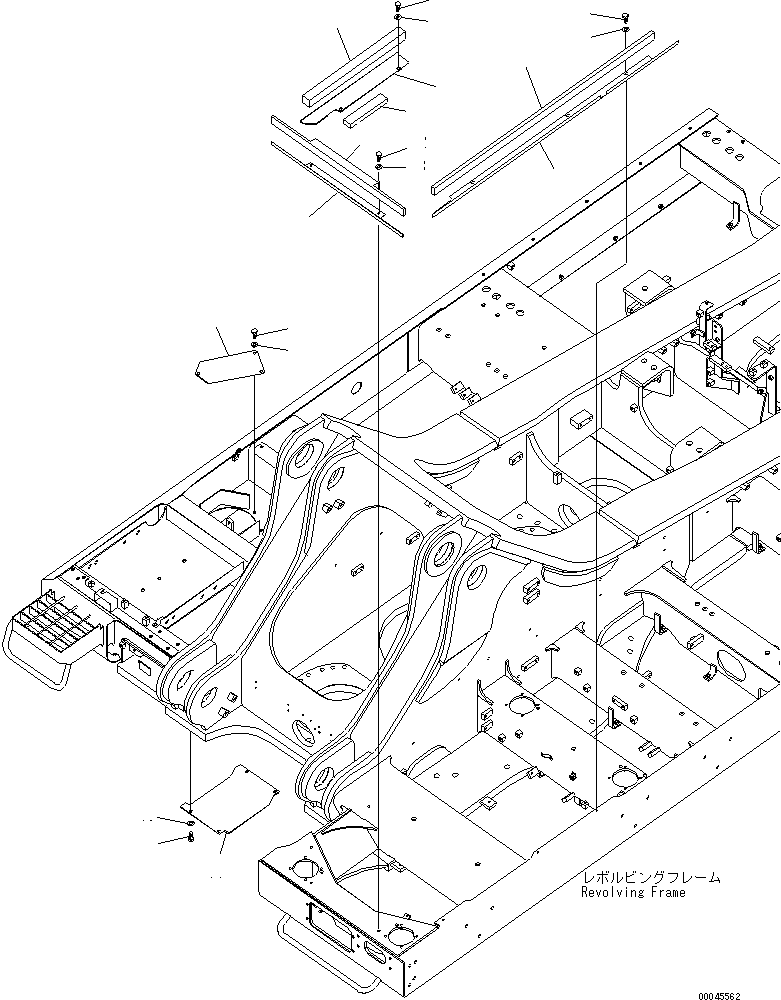 レボルビングフレーム
Revolving Frame

00045562